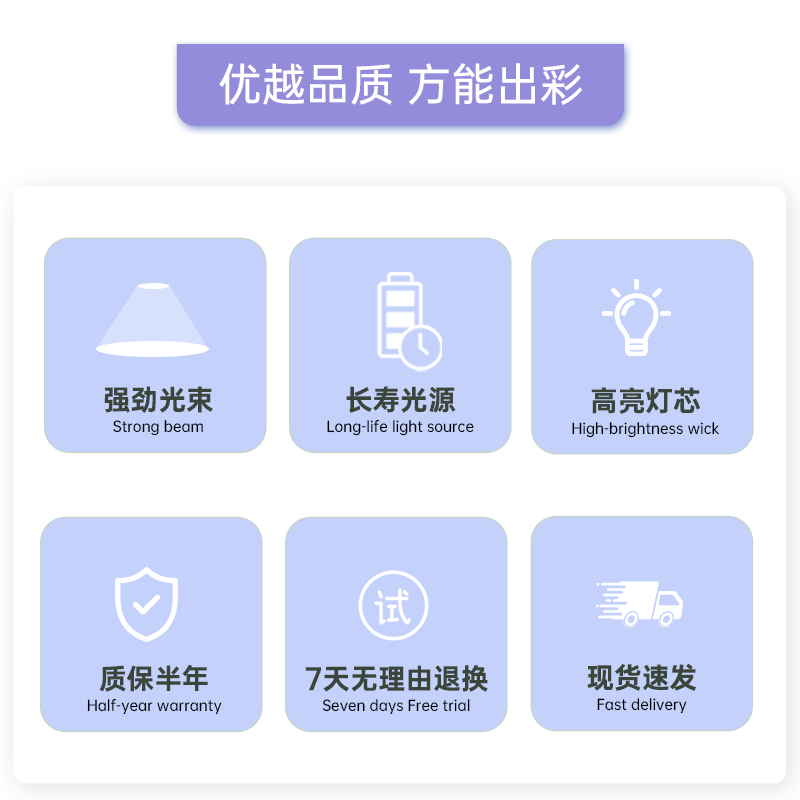 优越品质 方能出彩

强劲光束
Strong beam

长寿光源
Long-life light source

高亮灯芯
High-brightness wick

质保半年
Half-year warranty

试

7天无理由退换
Seven days Free trial

现货速发
Fast delivery