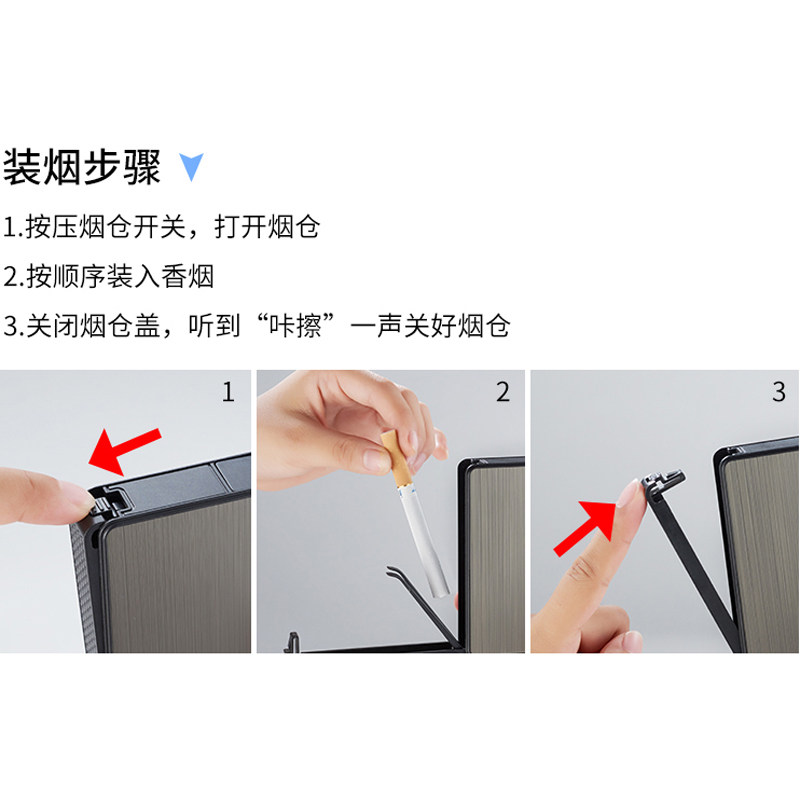 装烟步骤

1.按压烟仓开关，打开烟仓

2.按顺序装入香烟

3.关闭烟仓盖，听到“咔擦”一声关好烟仓

1

2

3