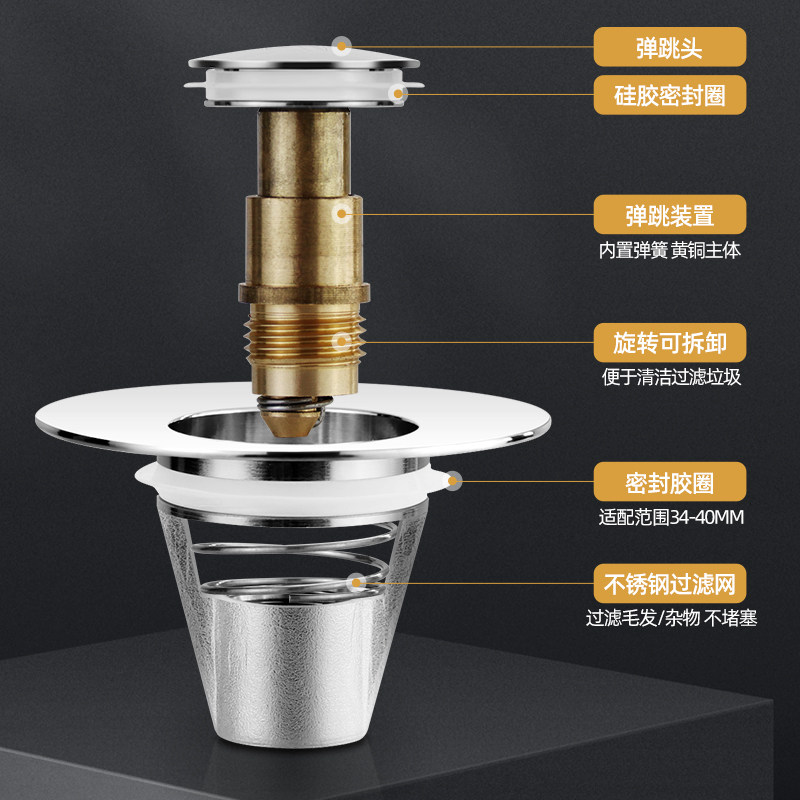 弹跳头

硅胶密封圈

弹跳装置
内置弹簧 黄铜主体

旋转可拆卸
便于清洁过滤垃圾

密封胶圈
适配范围34-40MM

不锈钢过滤网
过滤毛发/杂物 不堵塞