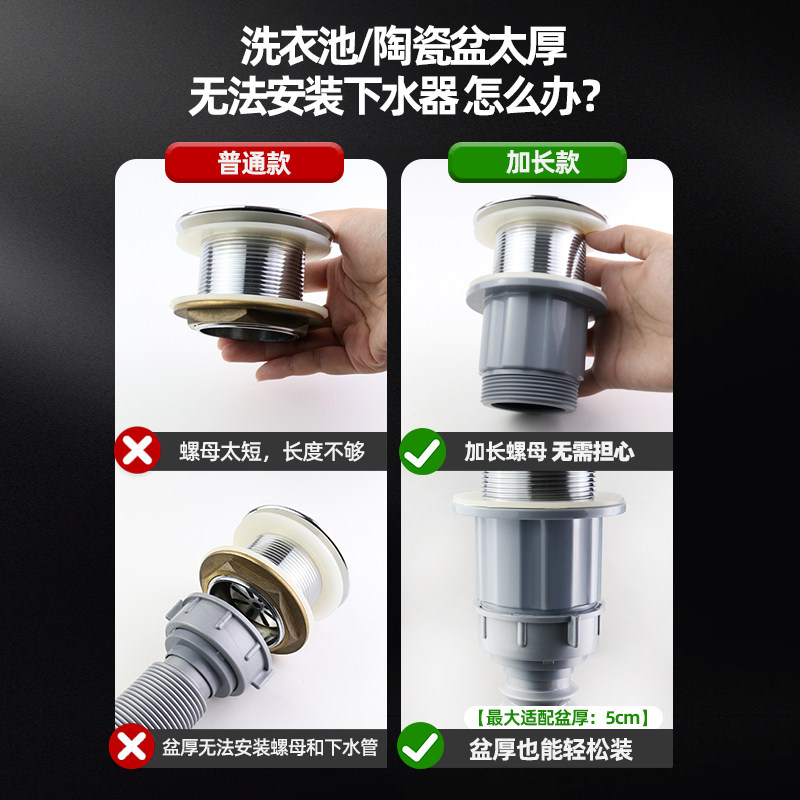 洗衣池/陶瓷盆太厚
无法安装下水器 怎么办?

普通款

螺母太短，长度不够

盆厚无法安装螺母和下水管

加长款

加长螺母 无需担心

【最大适配盆厚：5cm】

盆厚也能轻松装