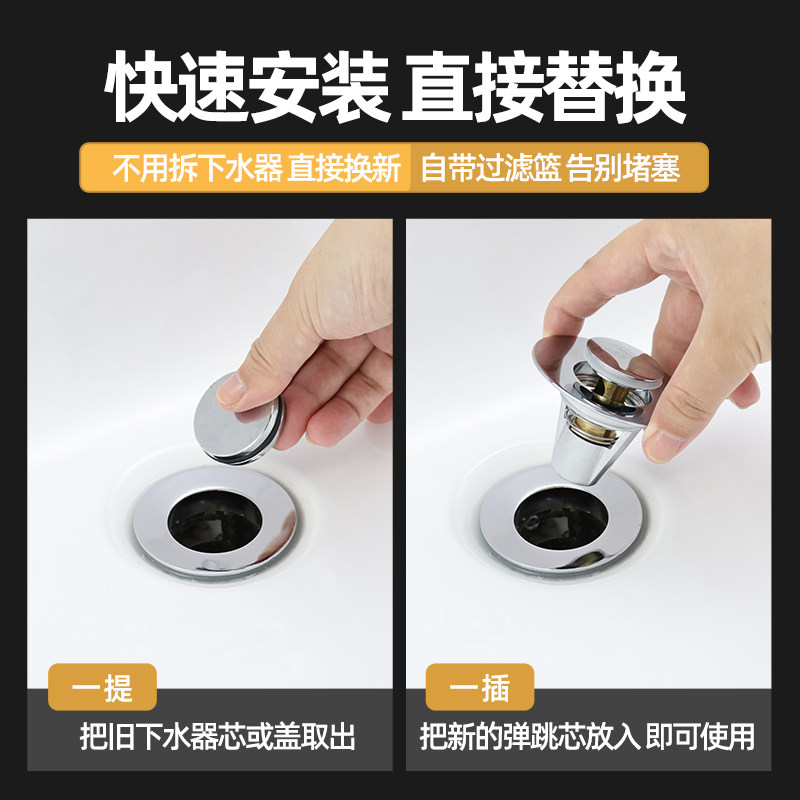 快速安装 直接替换

不用拆下水器 直接换新 自带过滤篮 告别堵塞

一提
把旧下水器芯或盖取出

一插
把新的弹跳芯放入 即可使用