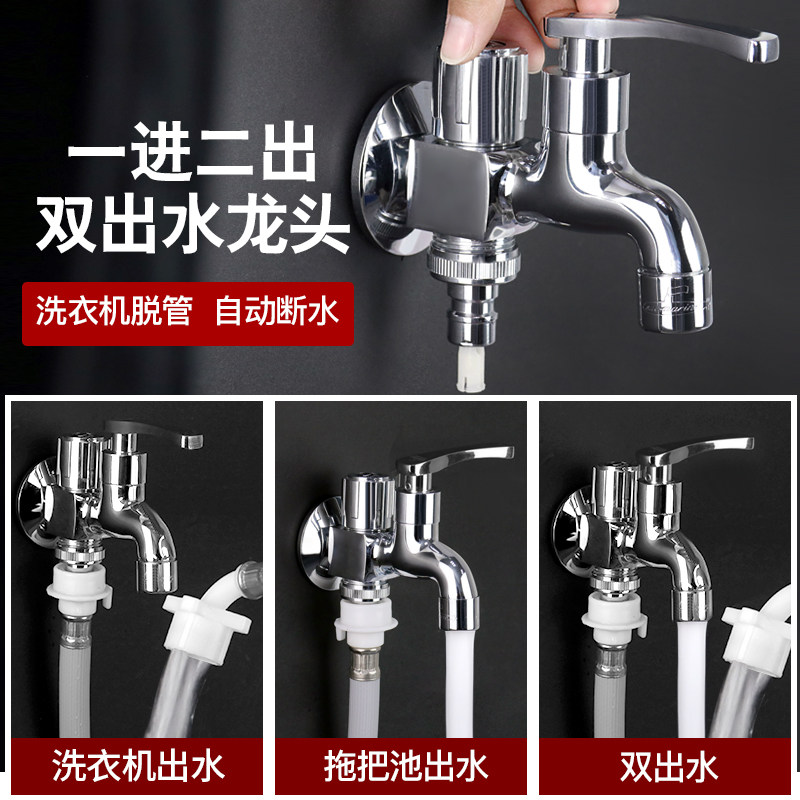 一进二出
双出水龙头

洗衣机脱管 自动断水

洗衣机出水

拖把池出水

双出水