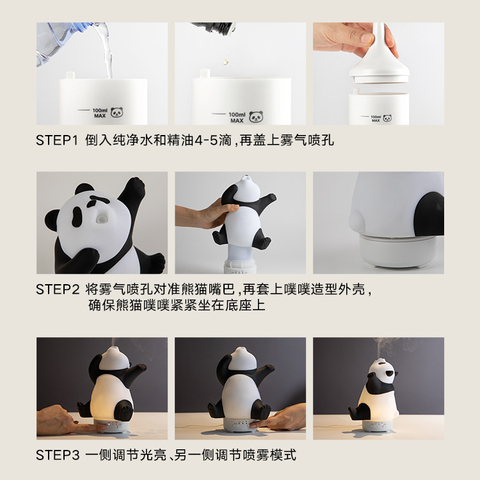 100ml MAX

100ml MAX

100ml MAX

STEP1 倒入纯净水和精油4-5滴，再盖上雾气喷孔

STEP2 将雾气喷孔对准熊猫嘴巴，再套上噗噗造型外壳，确保熊猫噗噗紧紧坐在底座上

STEP3 一侧调节光亮、另一侧调节喷雾模式