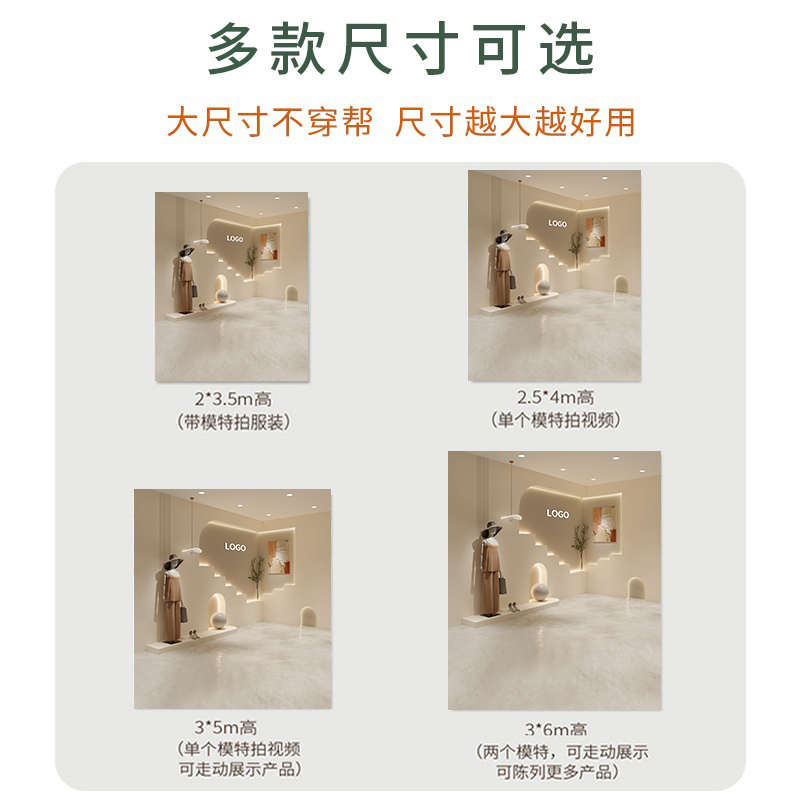 多款尺寸可选

大尺寸不穿帮 尺寸越大越好用

LOGO

2*3.5m高
（带模特拍服装）

LOGO

2.5*4m高
（单个模特拍视频）

LOGO

3*5m高
（单个模特拍视频
可走动展示产品）

LOGO

3*6m高
（两个模特，可走动展示
可陈列更多产品）