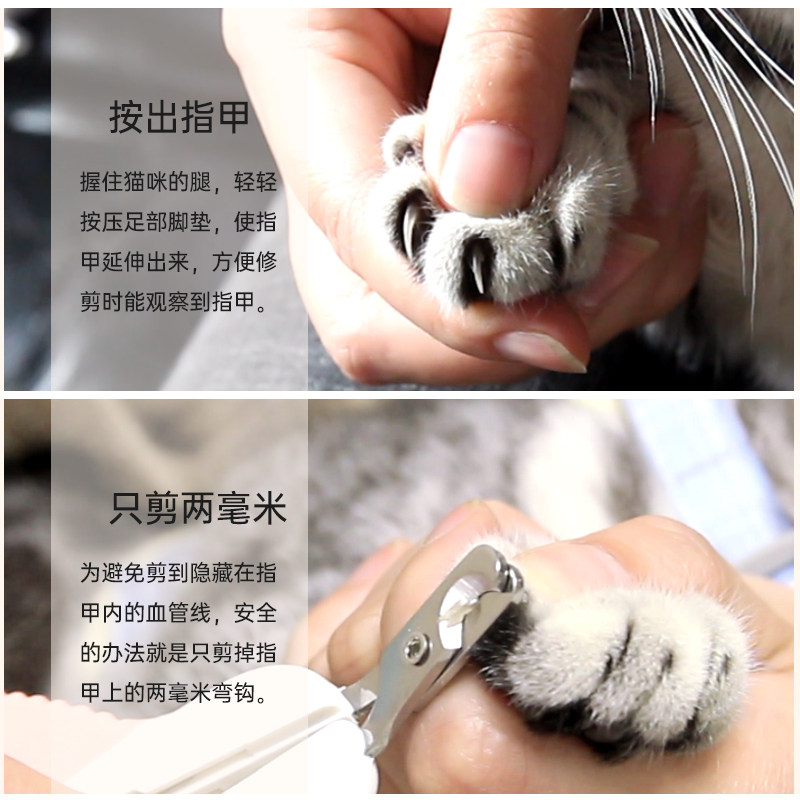 按出指甲

握住猫咪的腿，轻轻按压足部脚垫，使指甲延伸出来，方便修剪时能观察到指甲。

只剪两毫米

为避免剪到隐藏在指甲内的血管线，安全的办法就是只剪掉指甲上的两毫米弯钩。