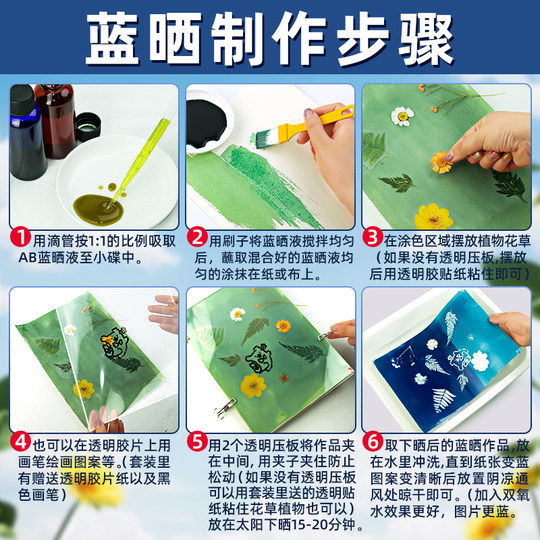 蓝晒制作步骤

1 用滴管按1:1的比例吸取AB蓝晒液至小碟中。

2 用刷子将蓝晒液搅拌均匀后，蘸取混合好的蓝晒液均匀的涂抹在纸或布上。

3 在涂色区域摆放植物花草（如果没有透明压板，摆放后用透明胶贴纸粘住即可）

4 也可以在透明胶片上用画笔绘画图案等。(套装里有赠送透明胶片纸以及黑色画笔）

5 用2个透明压板将作品夹在中间，用夹子夹住防止松动（如果没有透明压板可以用套装里送的透明贴纸粘住花草植物也可以）放在太阳下晒15-20分钟。

6 取下晒后的蓝晒作品，放在水里冲洗,直到纸张变蓝图案变清晰后放置阴凉通风处晾干即可。(加入双氧水效果更好，图片更蓝。