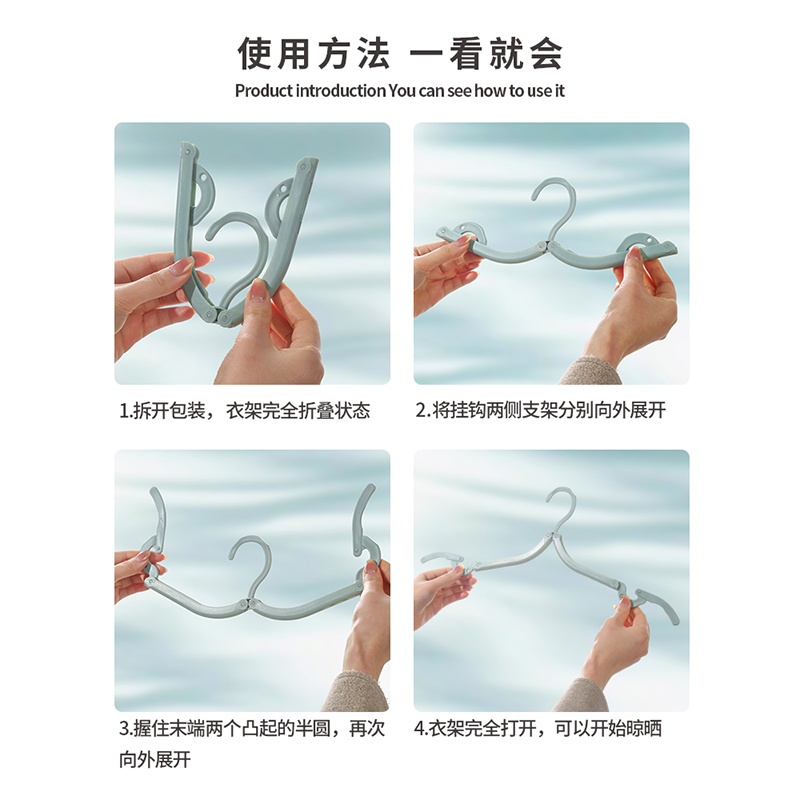 使用方法 一看就会

Product introduction You can see how to use it

1.拆开包装，衣架完全折叠状态

2.将挂钩两侧支架分别向外展开

3.握住末端两个凸起的半圆，再次向外展开

4.衣架完全打开，可以开始晾晒