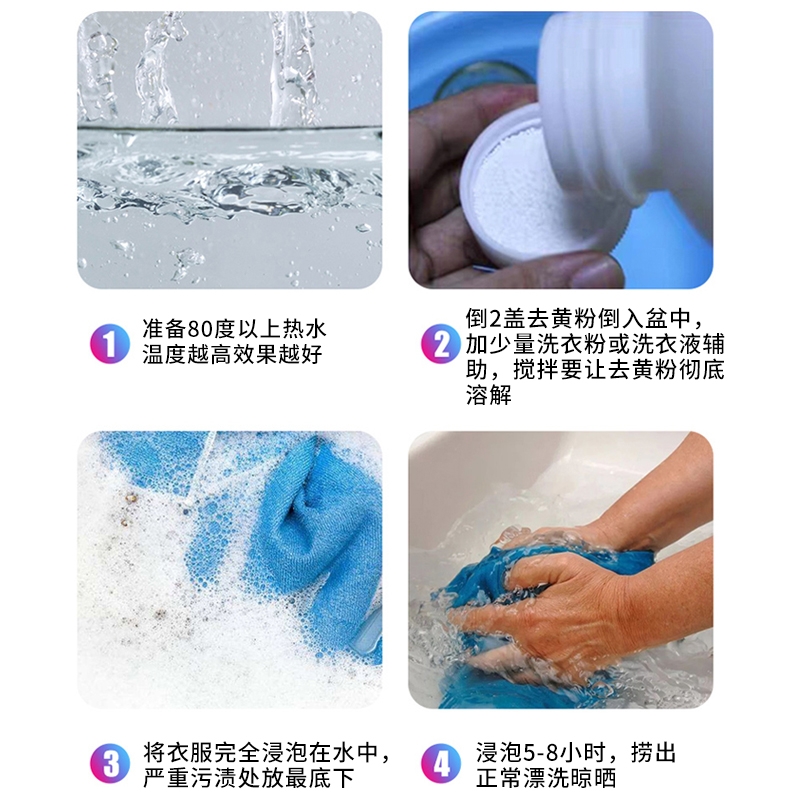 1 准备80度以上热水 温度越高效果越好

2 倒2盖去黄粉倒入盆中，加少量洗衣粉或洗衣液辅助，搅拌要让去黄粉彻底溶解

3 将衣服完全浸泡在水中，严重污渍处放最底下

4 浸泡5-8小时，捞出 正常漂洗晾晒