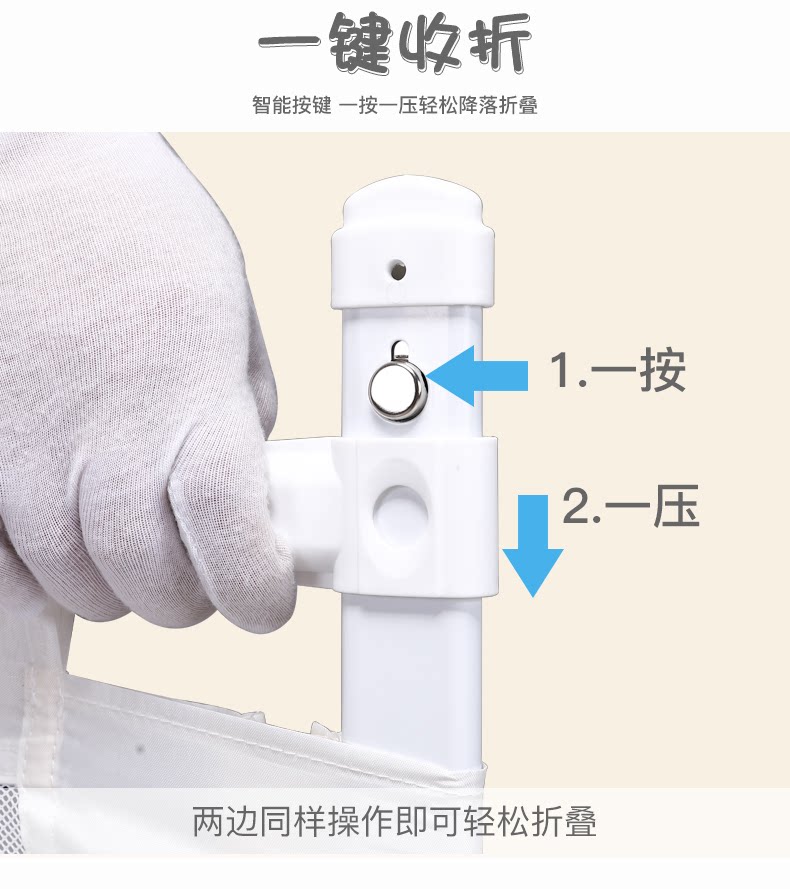 一键收折

智能按键 一按一压轻松降落折叠

1.一按

2.一压

两边同样操作即可轻松折叠