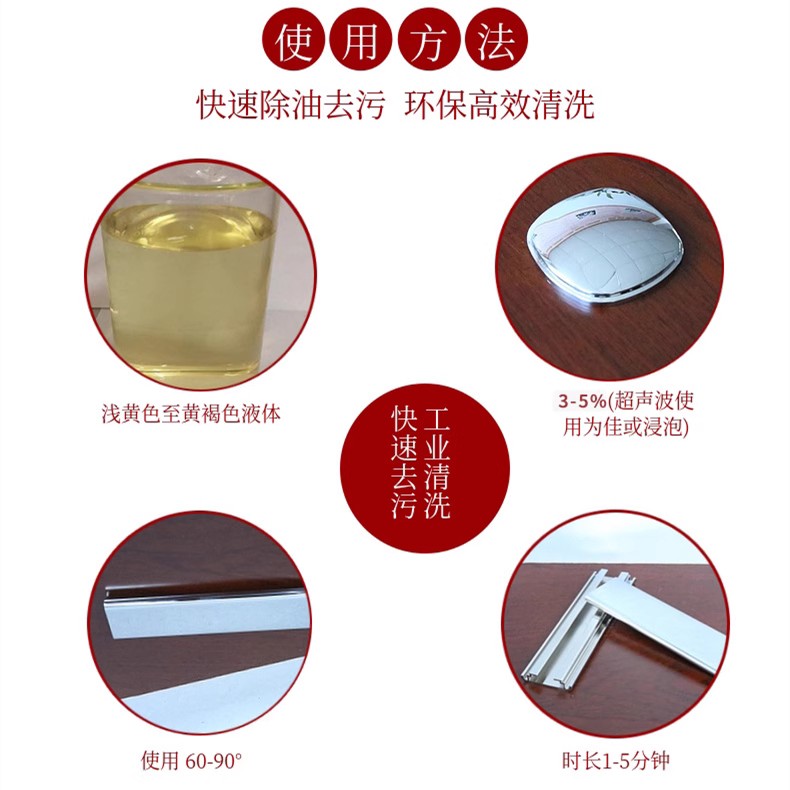 使用方法

快速除油去污 环保高效清洗

浅黄色至黄褐色液体

3-5%(超声波使用为佳或浸泡)

工业清洗

快速去污

使用 60-90°

时长1-5分钟