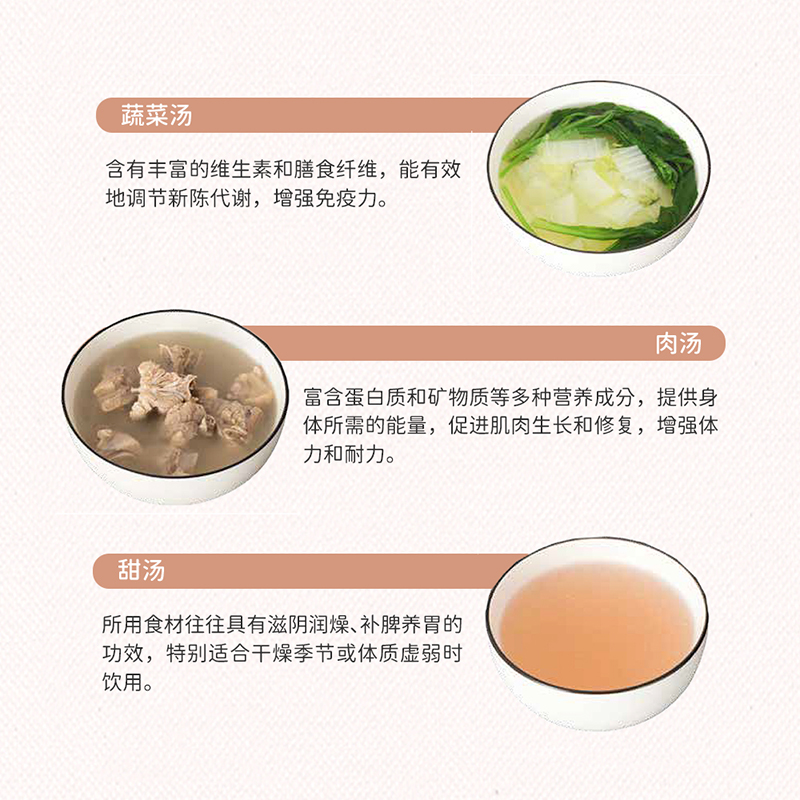 蔬菜汤

含有丰富的维生素和膳食纤维，能有效地调节新陈代谢，增强免疫力。

肉汤

富含蛋白质和矿物质等多种营养成分，提供身体所需的能量，促进肌肉生长和修复，增强体力和耐力。

甜汤

所用食材往往具有滋阴润燥、补脾养胃的功效，特别适合干燥季节或体质虚弱时饮用。