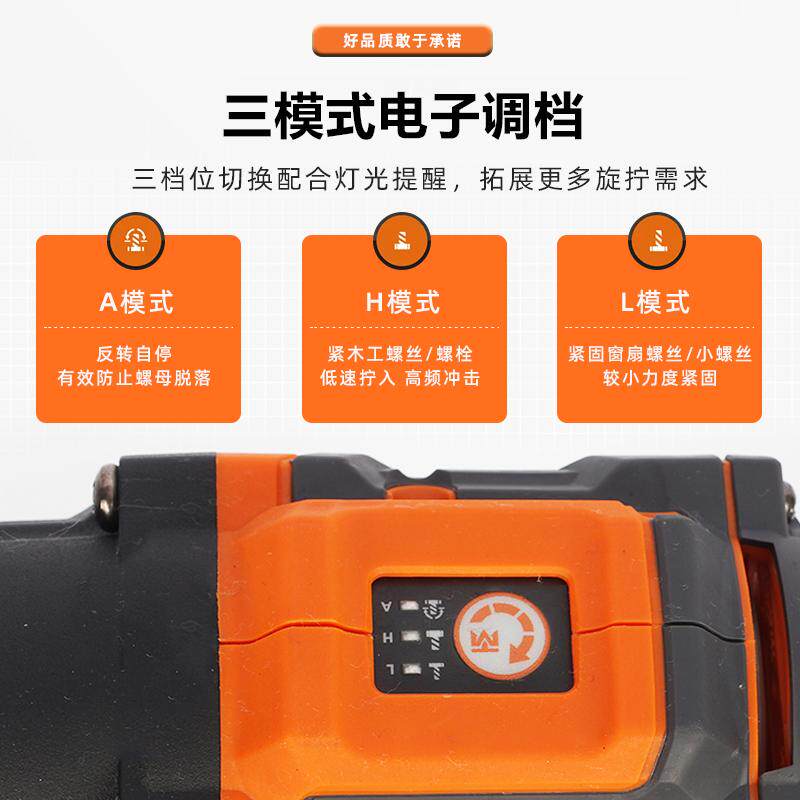 好品质敢于承诺

三模式电子调档

三档位切换配合灯光提醒，拓展更多旋拧需求

A模式

反转自停
有效防止螺母脱落

H模式

紧木工螺丝/螺栓
低速拧入 高频冲击

L模式

紧固窗扇螺丝/小螺丝
较小力度紧固

A
H
L