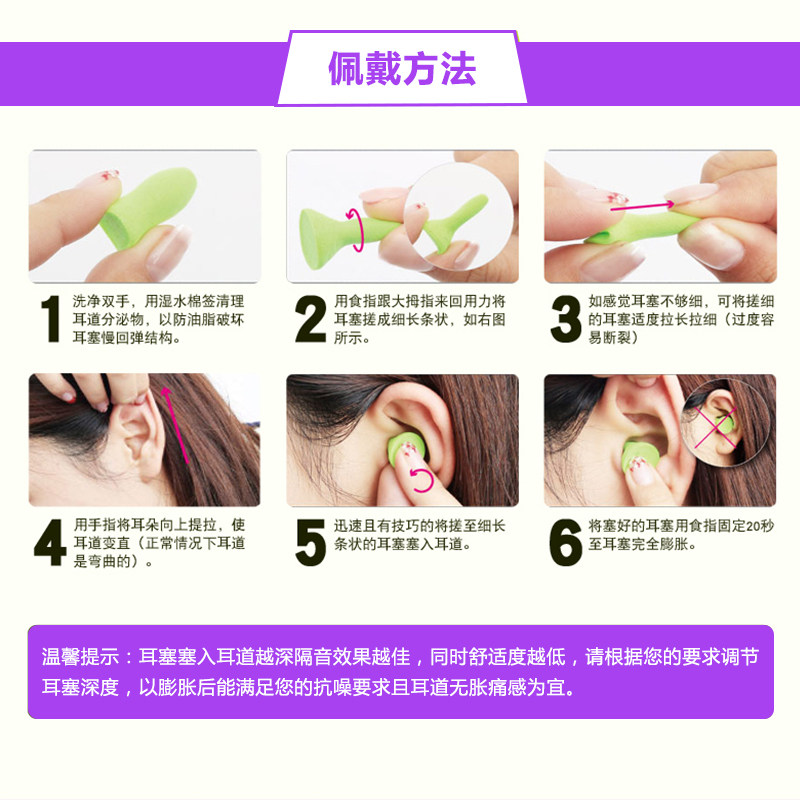 佩戴方法

1 洗净双手，用湿水棉签清理耳道分泌物，以防油脂破坏耳塞慢回弹结构。

2 用食指跟大拇指来回用力将耳塞搓成细长条状，如右图所示。

3 如感觉耳塞不够细，可将搓细的耳塞适度拉长拉细（过度容易断裂）

4 用手指将耳朵向上提拉，使耳道变直（正常情况下耳道是弯曲的）。

5 迅速且有技巧的将搓至细长条状的耳塞塞入耳道。

6 将塞好的耳塞用食指固定20秒至耳塞完全膨胀。

温馨提示：耳塞塞入耳道越深隔音效果越佳，同时舒适度越低，请根据您的要求调节耳塞深度，以膨胀后能满足您的抗噪要求且耳道无胀痛感为宜。