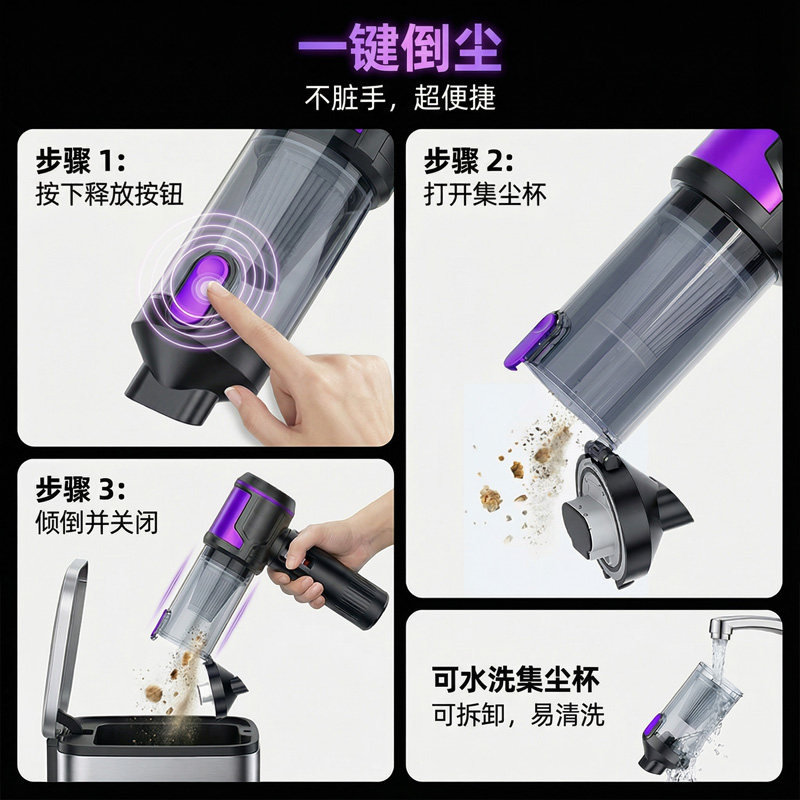 一键倒尘
不脏手，超便捷

步骤 1:
按下释放按钮

步骤 2:
打开集尘杯

步骤 3:
倾倒并关闭

可水洗集尘杯
可拆卸，易清洗