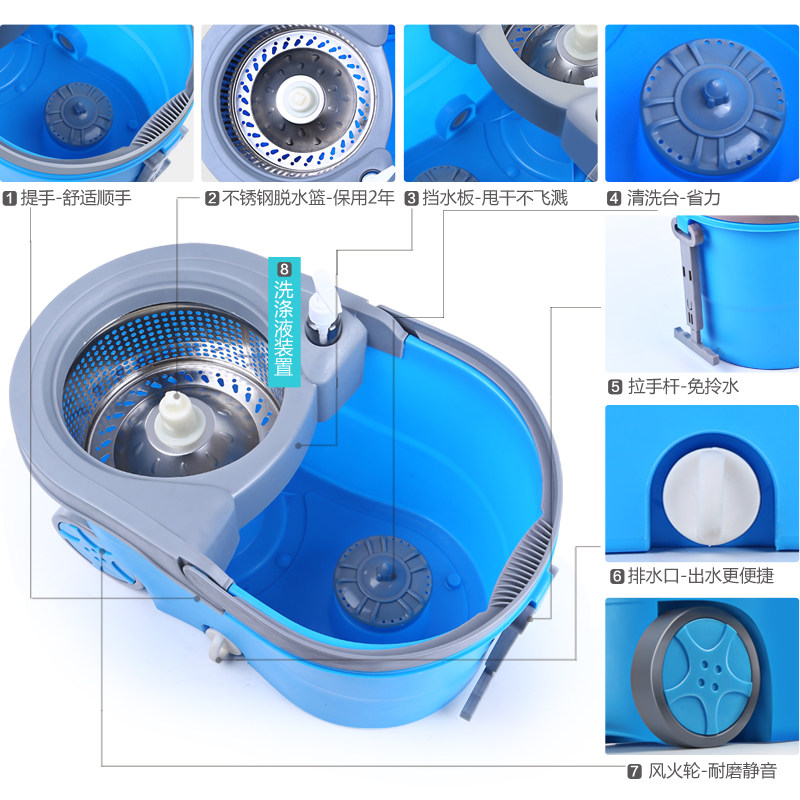 1 提手-舒适顺手

2 不锈钢脱水篮-保用2年

3 挡水板-甩干不飞溅

4 清洗台-省力

8 洗涤液装置

5 拉手杆-免拎水

6 排水口-出水更便捷

7 风火轮-耐磨静音