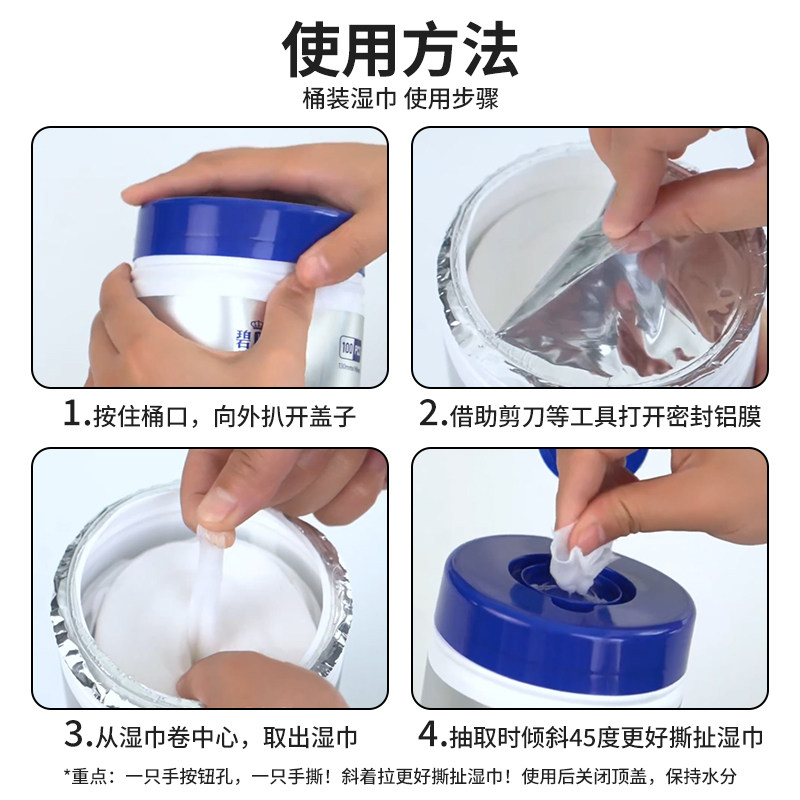 使用方法

桶装湿巾 使用步骤

碧

100

1.按住桶口，向外扒开盖子

2.借助剪刀等工具打开密封铝膜

3.从湿巾卷中心，取出湿巾

4.抽取时倾斜45度更好撕扯湿巾

*重点：一只手按钮孔，一只手撕！斜着拉更好撕扯湿巾！使用后关闭顶盖，保持水分