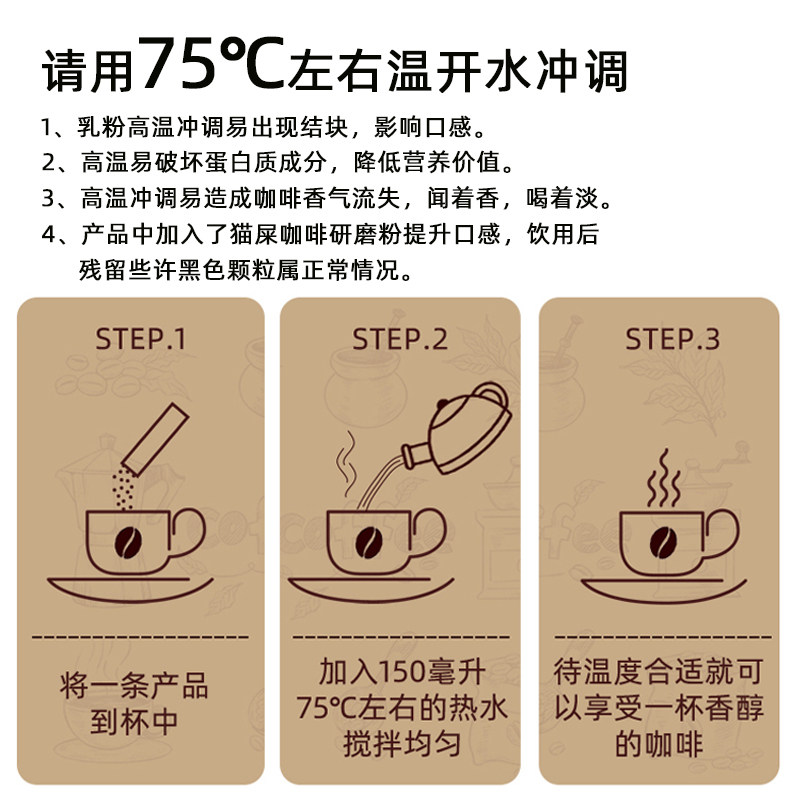 请用75℃左右温开水冲调

1、乳粉高温冲调易出现结块，影响口感。
2、高温易破坏蛋白质成分，降低营养价值。
3、高温冲调易造成咖啡香气流失，闻着香，喝着淡。
4、产品中加入了猫屎咖啡研磨粉提升口感，饮用后残留些许黑色颗粒属正常情况。

STEP.1

将一条产品到杯中

STEP.2

加入150毫升75℃左右的热水搅拌均匀

STEP.3

待温度合适就可以享受一杯香醇的咖啡