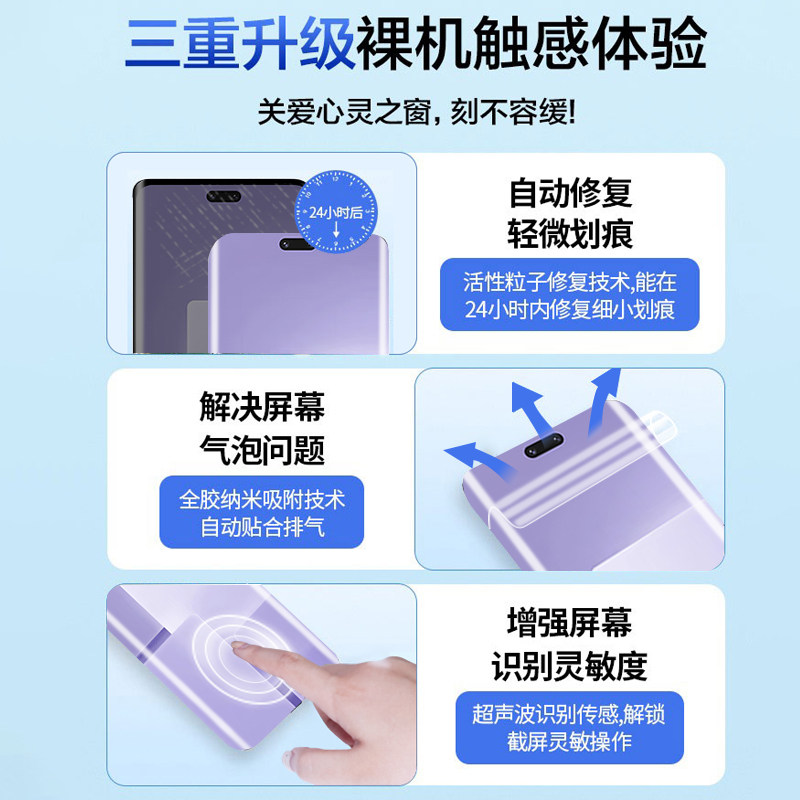 三重升级裸机触感体验

关爱心灵之窗，刻不容缓!

24小时后

自动修复
轻微划痕

活性粒子修复技术,能在24小时内修复细小划痕

解决屏幕
气泡问题

全胶纳米吸附技术
自动贴合排气

增强屏幕
识别灵敏度

超声波识别传感,解锁截屏灵敏操作