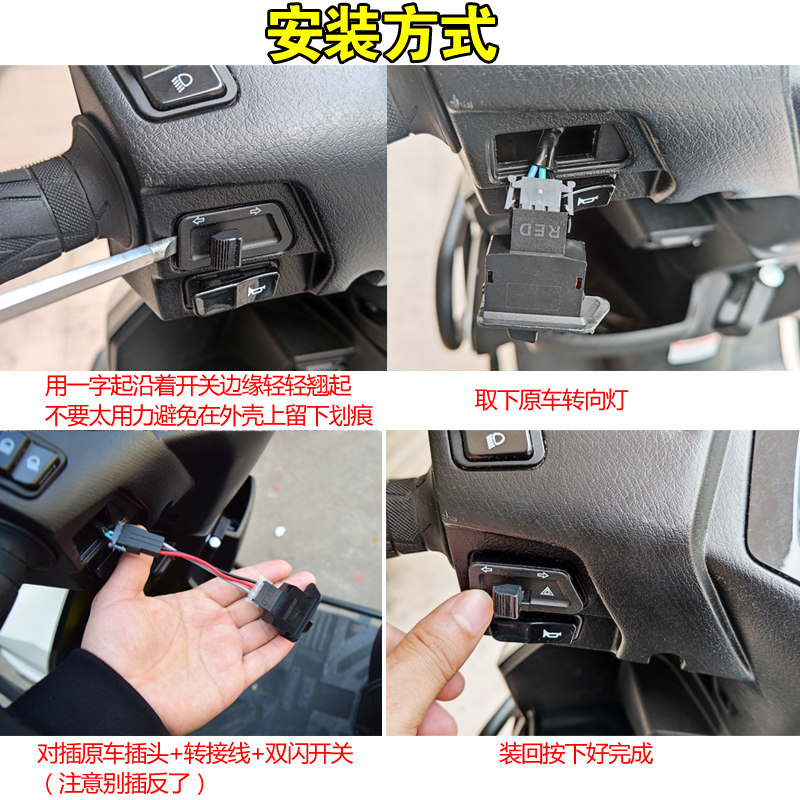 安装方式

RED

用一字起沿着开关边缘轻轻翘起
不要太用力避免在外壳上留下划痕

取下原车转向灯

对插原车插头+转接线+双闪开关
（注意别插反了）

装回按下好完成