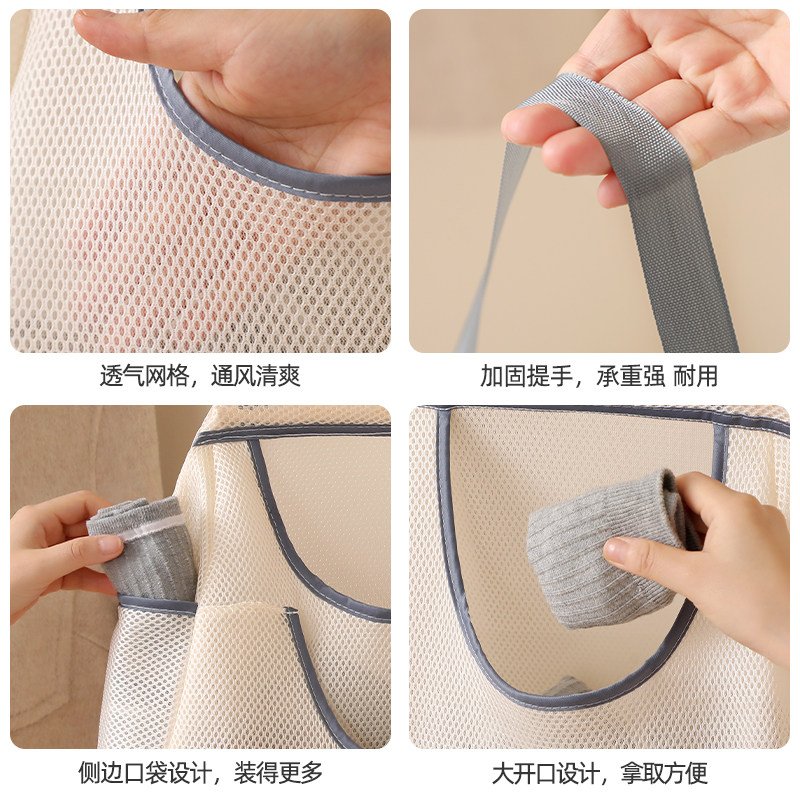 透气网格，通风清爽

加固提手，承重强 耐用

侧边口袋设计，装得更多

大开口设计，拿取方便