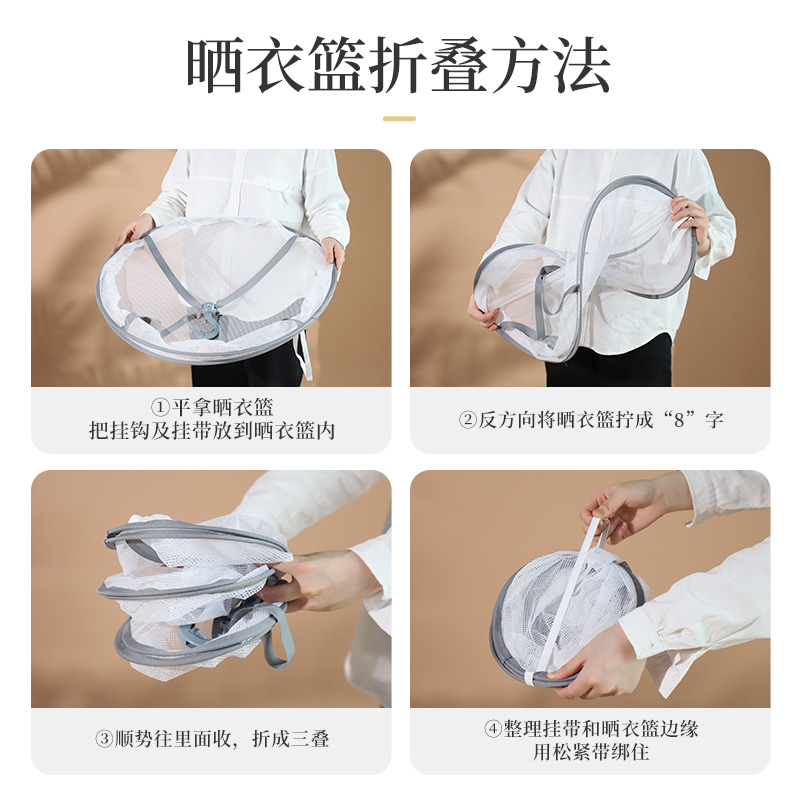 晒衣篮折叠方法

①平拿晒衣篮
把挂钩及挂带放到晒衣篮内

②反方向将晒衣篮拧成“8”字

③顺势往里面收，折成三叠

④整理挂带和晒衣篮边缘
用松紧带绑住