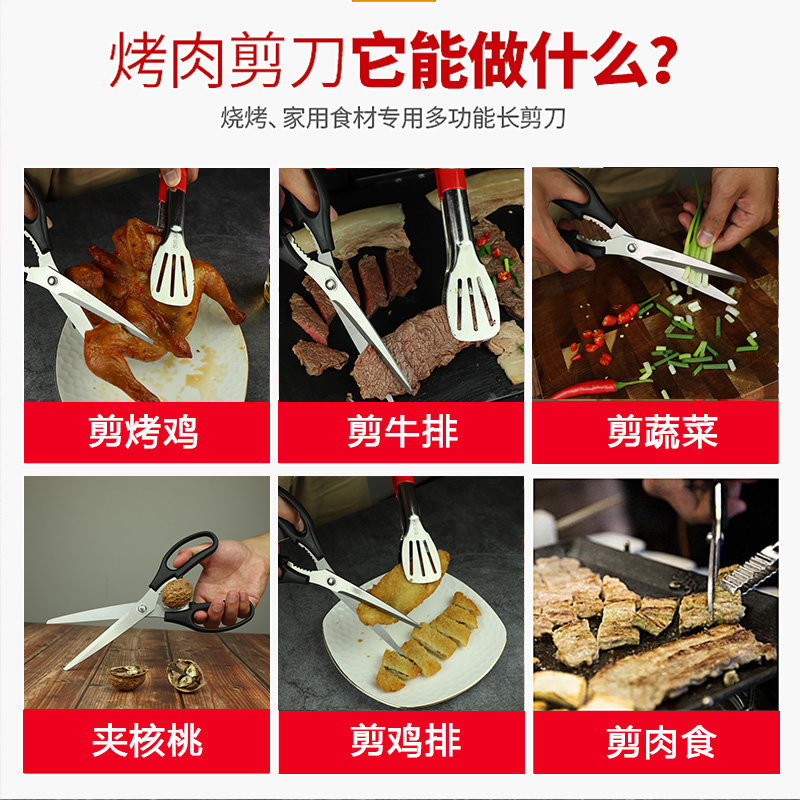 烤肉剪刀它能做什么?

烧烤、家用食材专用多功能长剪刀

剪烤鸡

剪牛排

剪蔬菜

夹核桃

剪鸡排

剪肉食