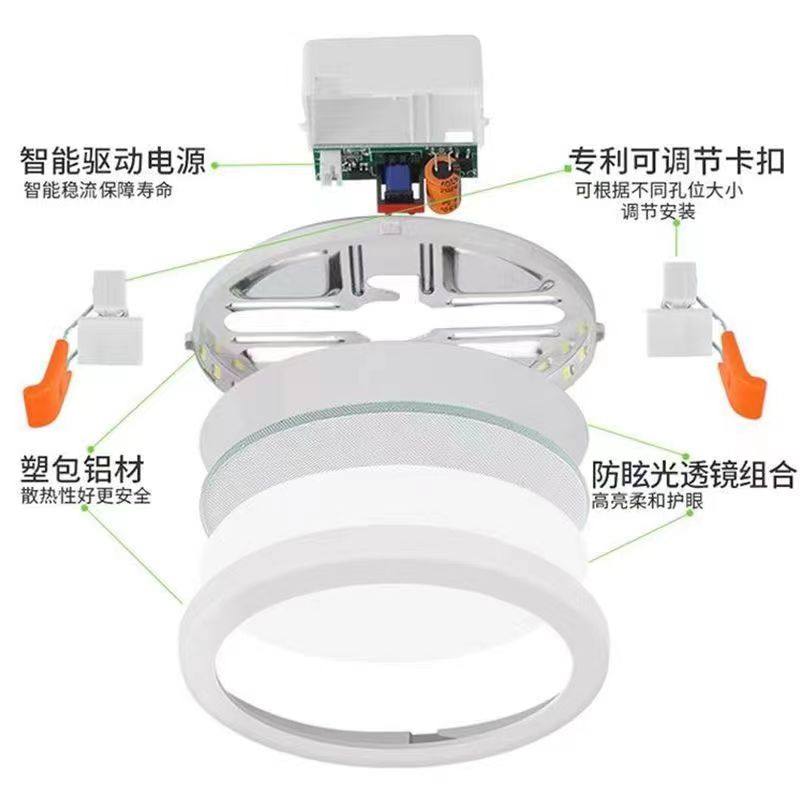 智能驱动电源
智能稳流保障寿命

专利可调节卡扣
可根据不同孔位大小
调节安装

塑包铝材
散热性好更安全

防眩光透镜组合
高亮柔和护眼