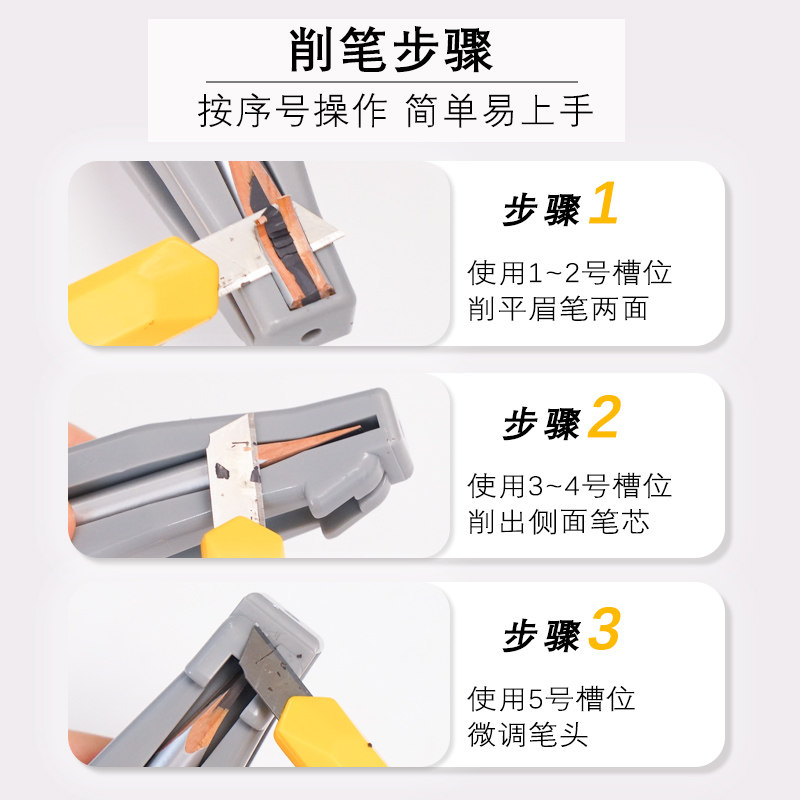 削笔步骤
按序号操作 简单易上手

步骤1
使用1~2号槽位
削平眉笔两面

步骤2
使用3~4号槽位
削出侧面笔芯

步骤3
使用5号槽位
微调笔头