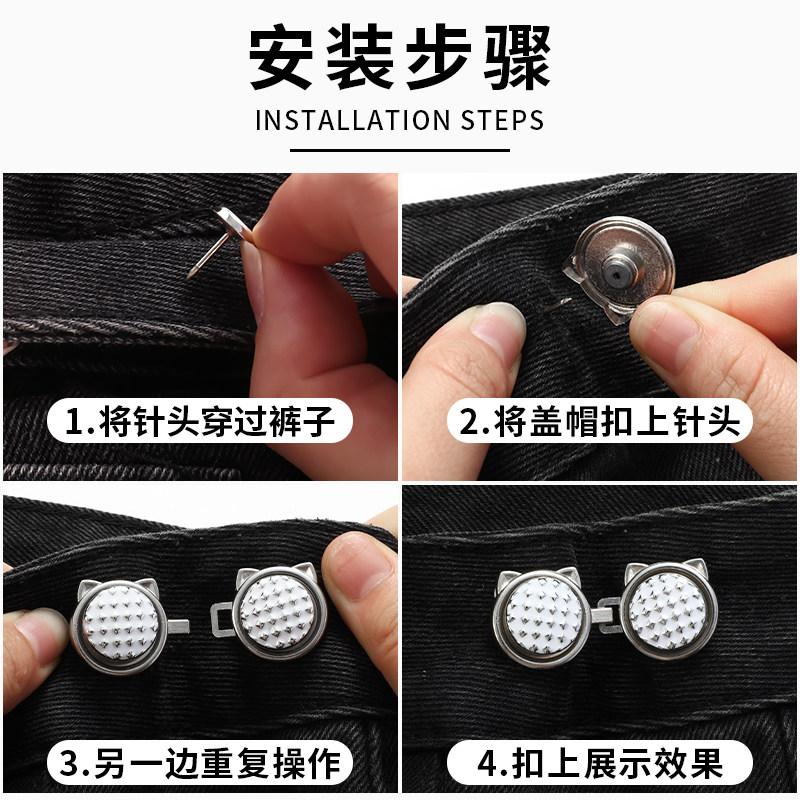 安装步骤
INSTALLATION STEPS

1.将针头穿过裤子

2.将盖帽扣上针头

3.另一边重复操作

4.扣上展示效果