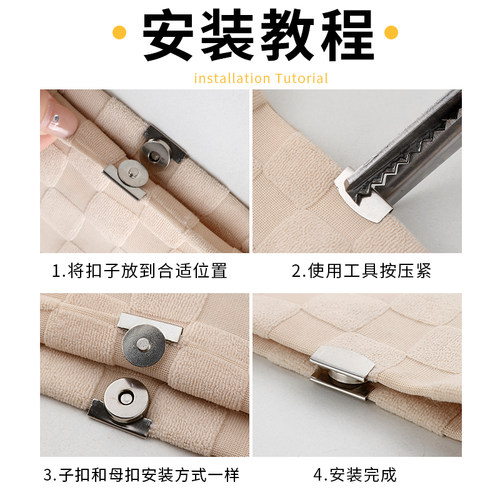 安装教程
installation Tutorial

1.将扣子放到合适位置

2.使用工具按压紧

3.子扣和母扣安装方式一样

4.安装完成