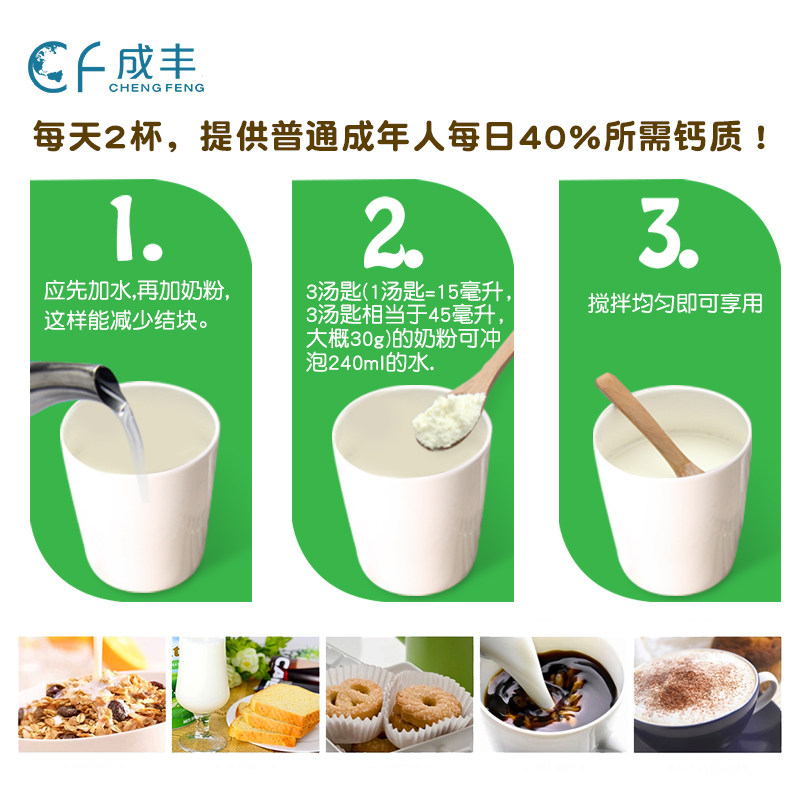 CF 成丰
CHENG FENG

每天2杯，提供普通成年人每日40%所需钙质！

1.
应先加水,再加奶粉,这样能减少结块。

2.
3汤匙(1汤匙=15毫升，3汤匙相当于45毫升，大概30g)的奶粉可冲泡240ml的水.

3.
搅拌均匀即可享用