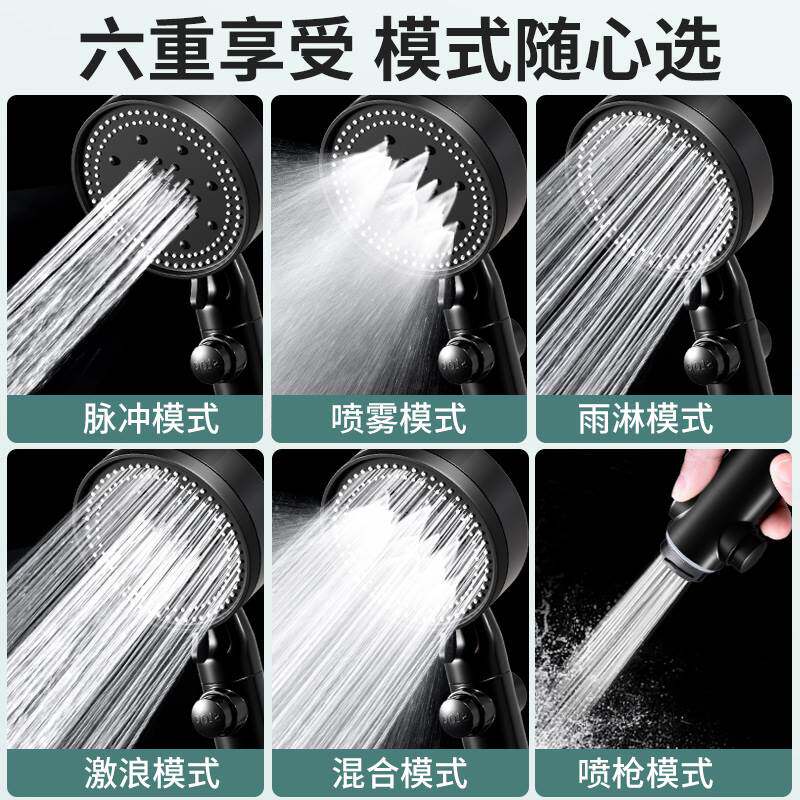 六重享受 模式随心选

脉冲模式

喷雾模式

雨淋模式

激浪模式

混合模式

喷枪模式