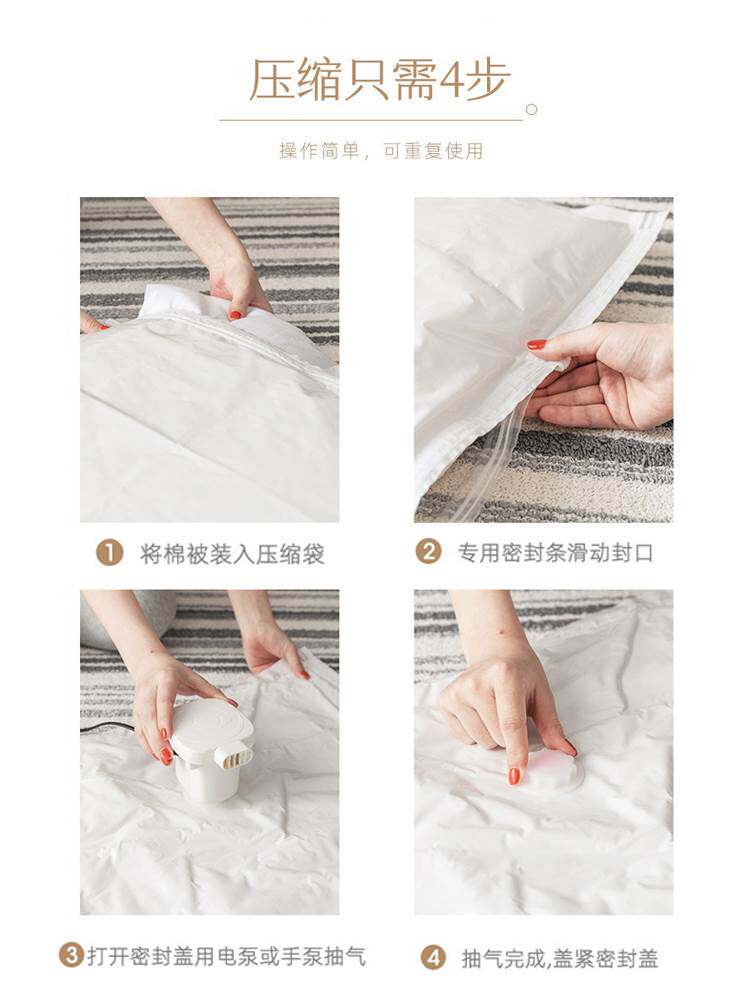 压缩只需4步

操作简单，可重复使用

1 将棉被装入压缩袋

2 专用密封条滑动封口

3 打开密封盖用电泵或手泵抽气

4 抽气完成,盖紧密封盖