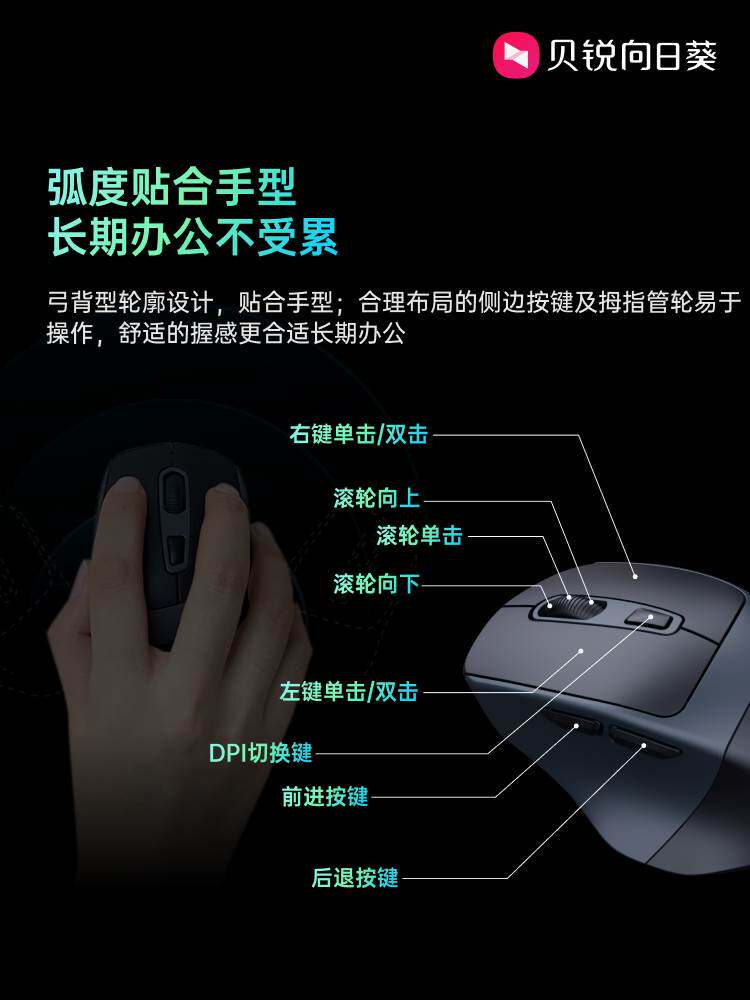 贝锐向日葵

弧度贴合手型
长期办公不受累

弓背型轮廓设计，贴合手型；合理布局的侧边按键及拇指管轮易于操作，舒适的握感更合适长期办公

右键单击/双击
滚轮向上
滚轮单击
滚轮向下
左键单击/双击
DPI切换键
前进按键
后退按键