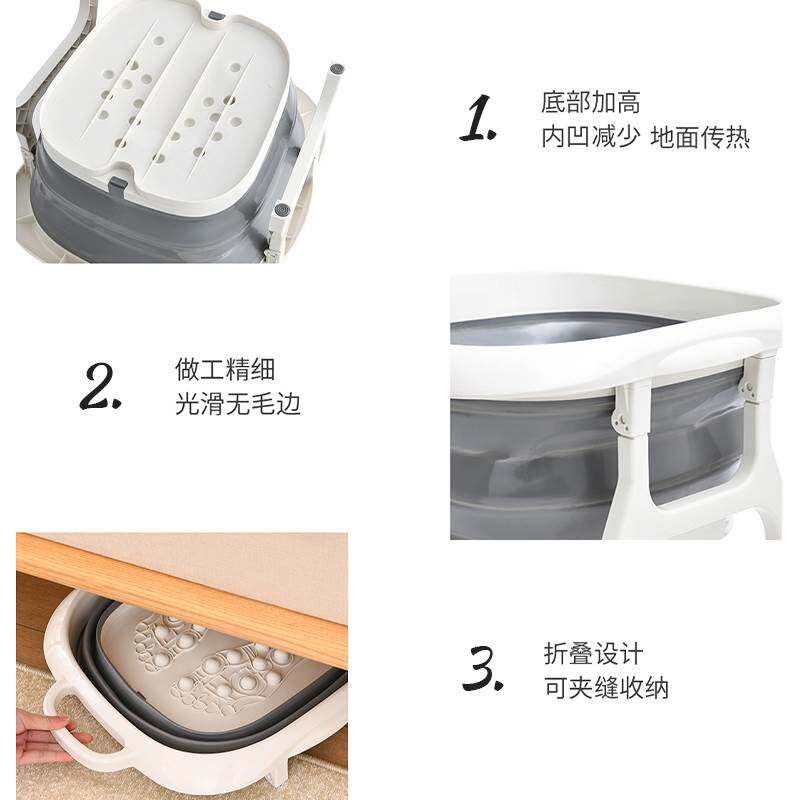 1.
底部加高
内凹减少 地面传热

2.
做工精细
光滑无毛边

3.
折叠设计
可夹缝收纳