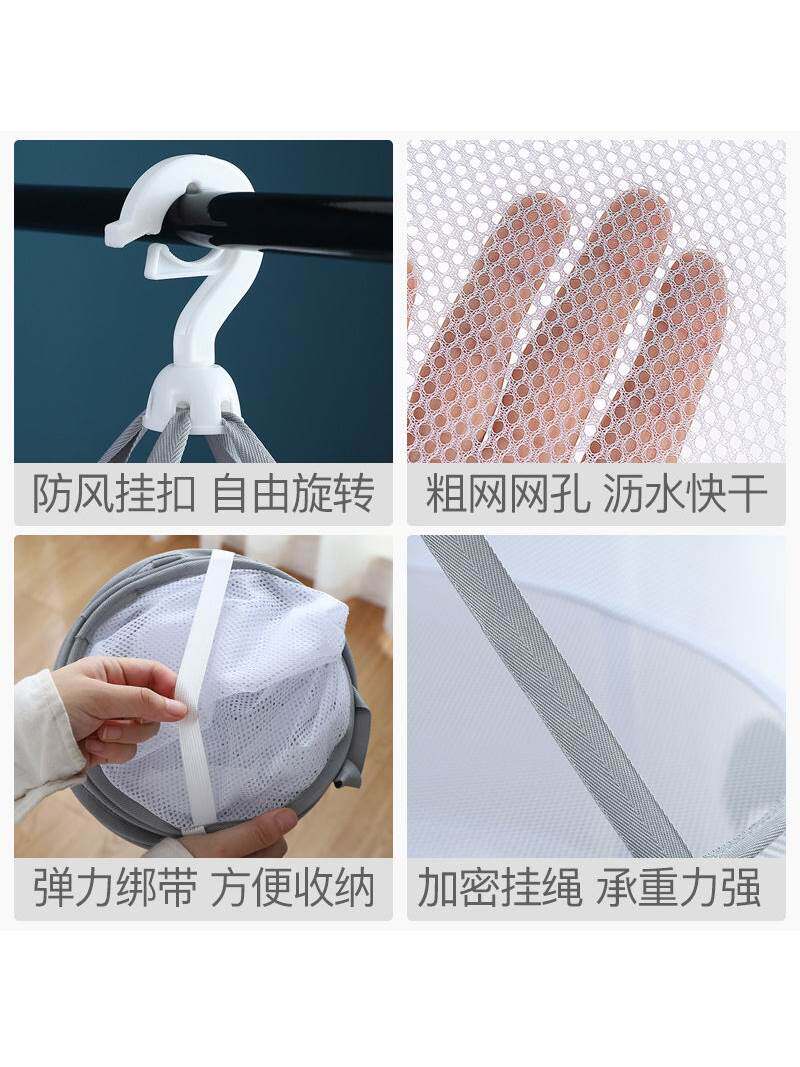 防风挂扣 自由旋转

粗网网孔 沥水快干

弹力绑带 方便收纳

加密挂绳 承重力强