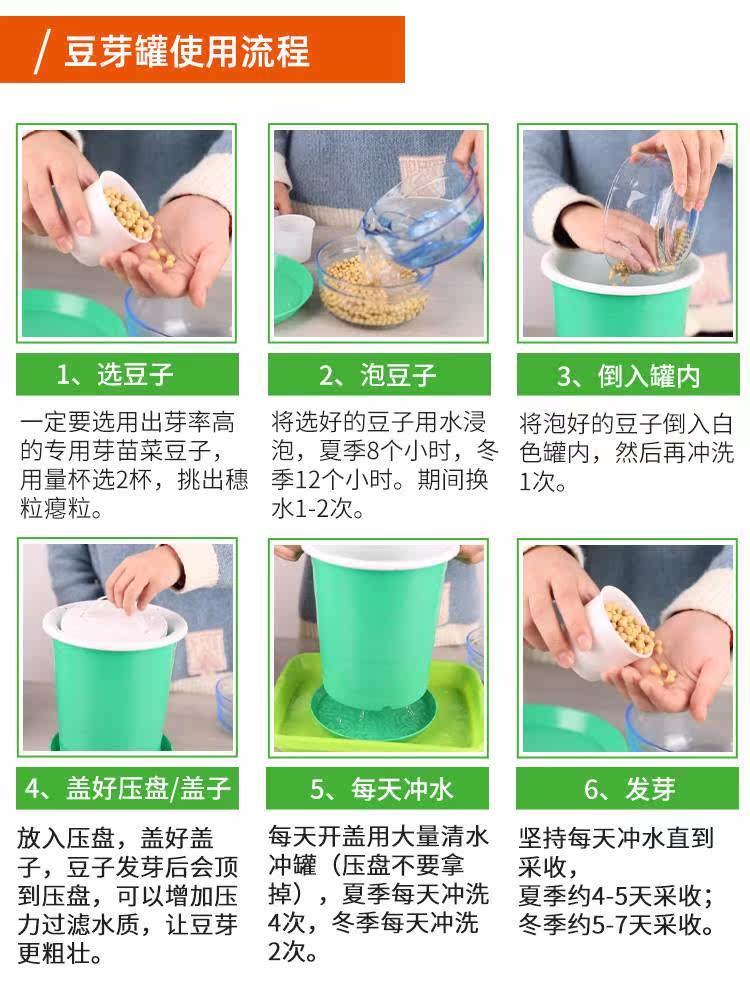 / 豆芽罐使用流程

1、选豆子

一定要选用出芽率高的专用芽苗菜豆子，用量杯选2杯，挑出穗粒瘪粒。

2、泡豆子

将选好的豆子用水浸泡，夏季8个小时，冬季12个小时。期间换水1-2次。

3、倒入罐内

将泡好的豆子倒入白色罐内，然后再冲洗1次。

4、盖好压盘/盖子

放入压盘，盖好盖子，豆子发芽后会顶到压盘，可以增加压力过滤水质，让豆芽更粗壮。

5、每天冲水

每天开盖用大量清水冲罐（压盘不要拿掉），夏季每天冲洗4次，冬季每天冲洗2次。

6、发芽

坚持每天冲水直到采收，
夏季约4-5天采收；
冬季约5-7天采收。