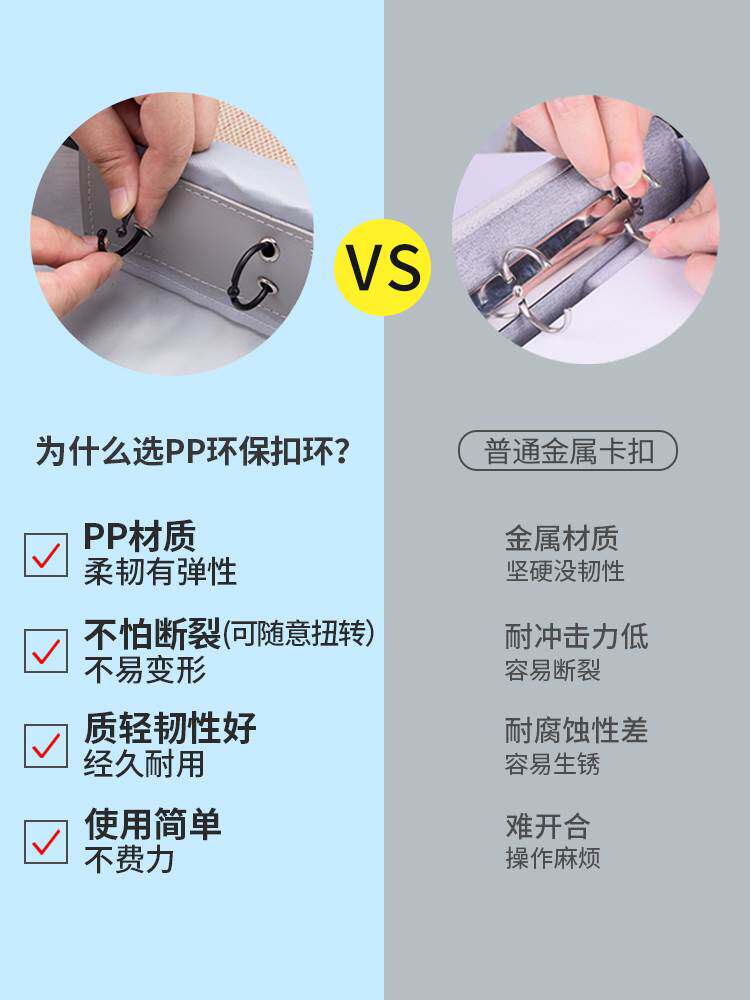 VS

为什么选PP环保扣环?

PP材质
柔韧有弹性

不怕断裂(可随意扭转)
不易变形

质轻韧性好
经久耐用

使用简单
不费力

普通金属卡扣

金属材质
坚硬没韧性

耐冲击力低
容易断裂

耐腐蚀性差
容易生锈

难开合
操作麻烦