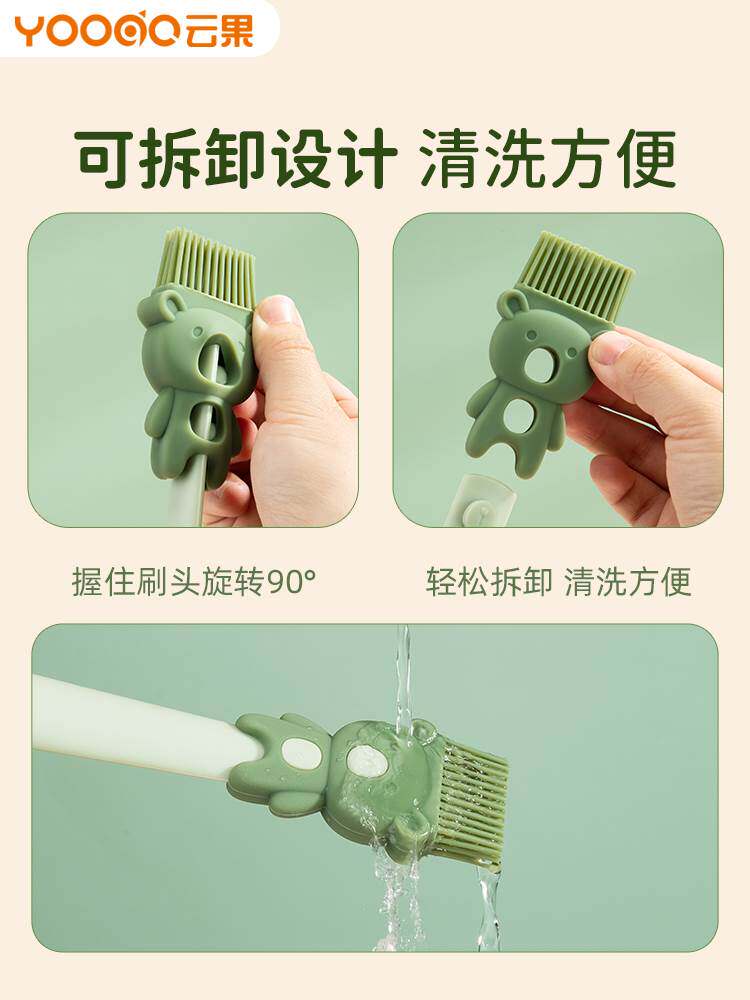 YOOGO云果

可拆卸设计 清洗方便

握住刷头旋转90°

轻松拆卸 清洗方便