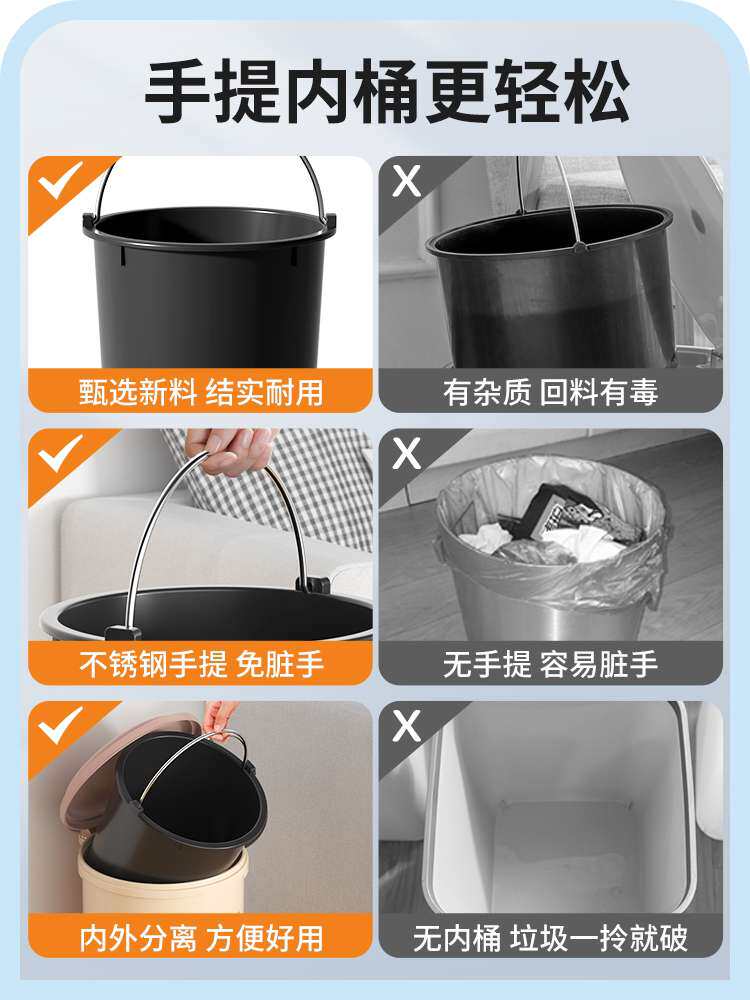 手提内桶更轻松

X

甄选新料 结实耐用

有杂质 回料有毒

X

不锈钢手提 免脏手

无手提 容易脏手

X

内外分离 方便好用

无内桶 垃圾一拎就破