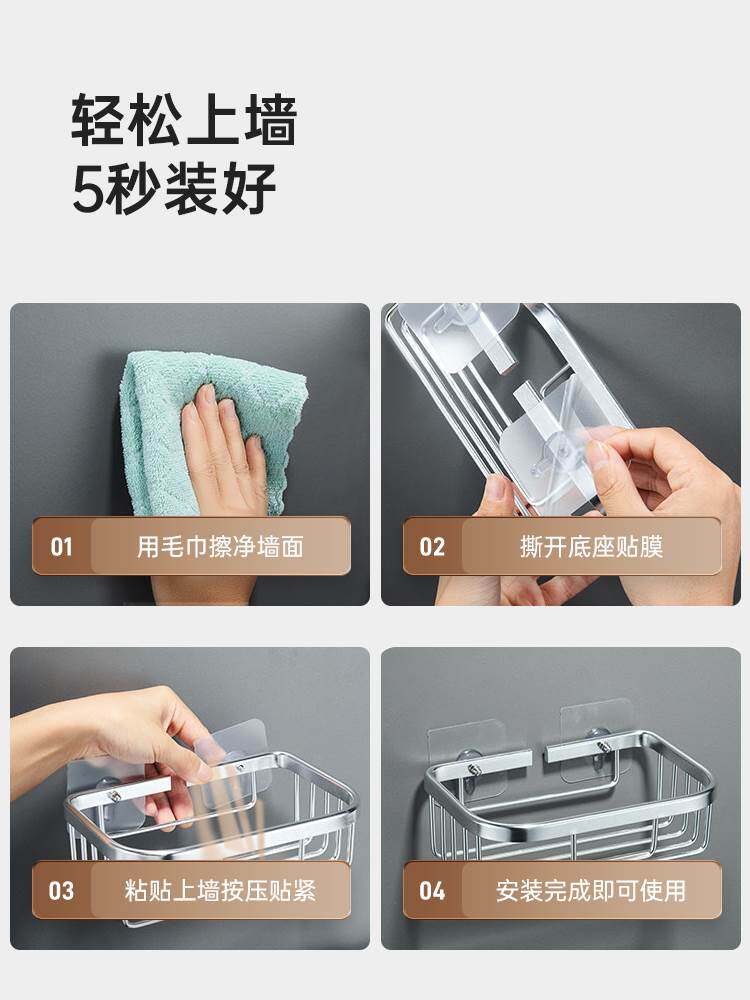 轻松上墙
5秒装好

01 用毛巾擦净墙面

02 撕开底座贴膜

03 粘贴上墙按压贴紧

04 安装完成即可使用