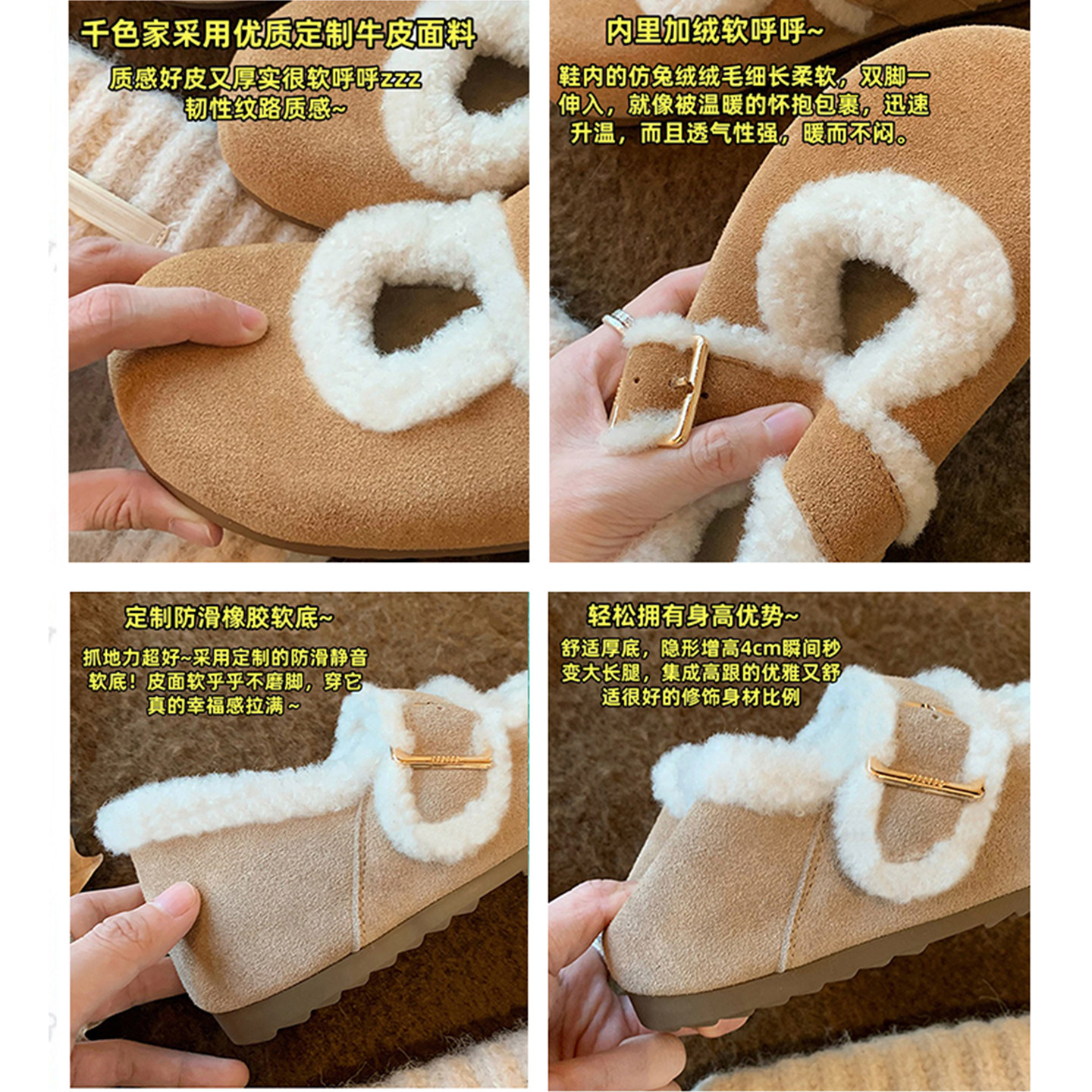 千色家采用优质定制牛皮面料

质感好皮又厚实很软呼呼zzz
韧性纹路质感~

内里加绒软呼呼~

鞋内的仿兔绒绒毛细长柔软，双脚一伸入，就像被温暖的怀抱包裹，迅速升温，而且透气性强，暖而不闷。

定制防滑橡胶软底~

抓地力超好~采用定制的防滑静音软底！皮面软乎乎不磨脚，穿它真的幸福感拉满~

轻松拥有身高优势~

舒适厚底，隐形增高4cm瞬间秒变大长腿，集成高跟的优雅又舒适很好的修饰身材比例