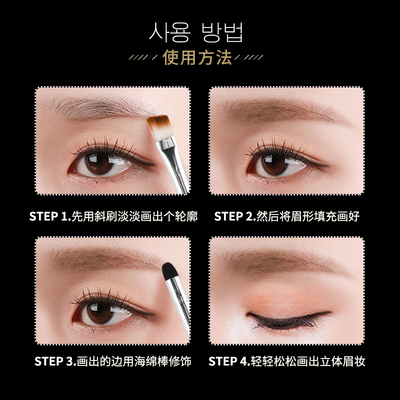 사용 방법

使用方法

STEP 1.先用斜刷淡淡画出个轮廓

STEP 2.然后将眉形填充画好

STEP 3.画出的边用海绵棒修饰

STEP 4.轻轻松松画出立体眉妆