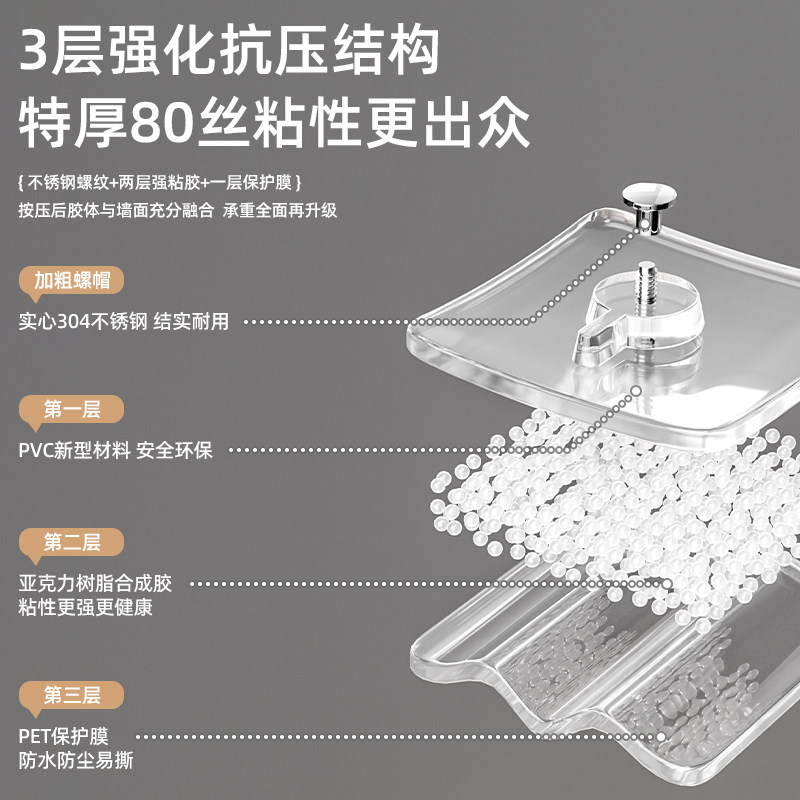 3层强化抗压结构
特厚80丝粘性更出众

{ 不锈钢螺纹+两层强粘胶+一层保护膜 }
按压后胶体与墙面充分融合 承重全面再升级

加粗螺帽
实心304不锈钢 结实耐用

第一层
PVC新型材料 安全环保

第二层
亚克力树脂合成胶
粘性更强更健康

第三层
PET保护膜
防水防尘易撕