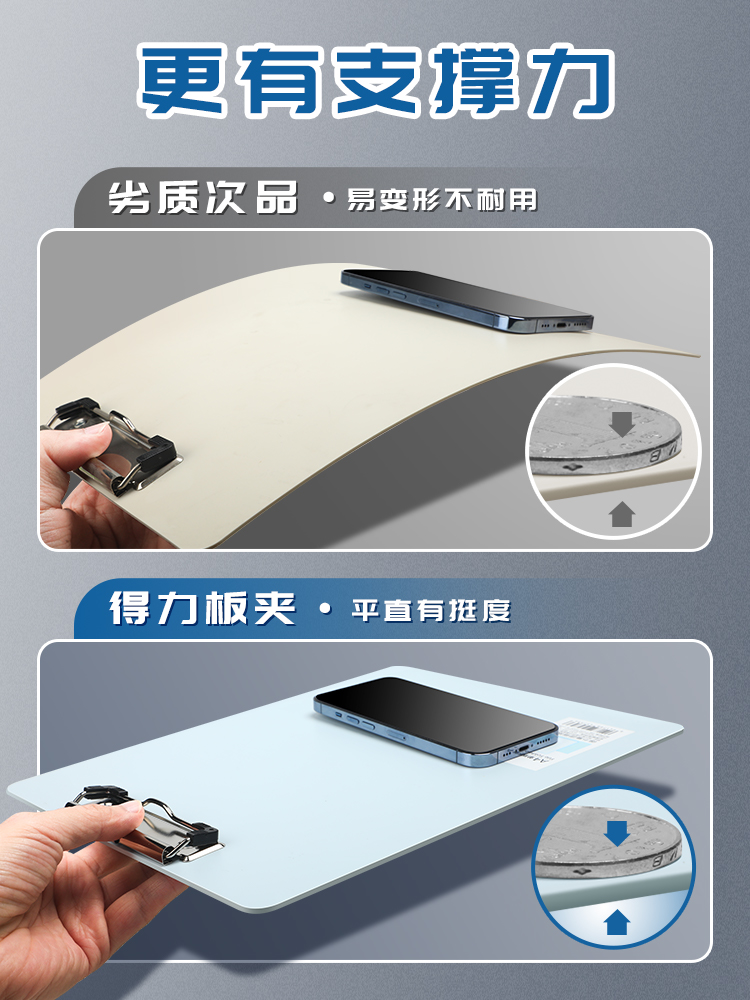 更有支撑力

劣质次品 • 易变形不耐用

得力板夹 • 平直有挺度