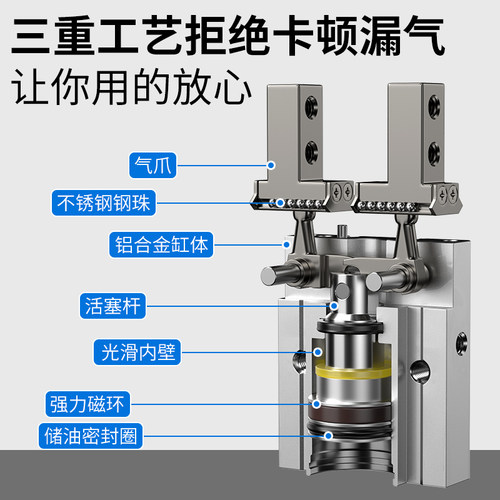 三重工艺拒绝卡顿漏气
让你用的放心

气爪
不锈钢钢珠
铝合金缸体
活塞杆
光滑内壁
强力磁环
储油密封圈