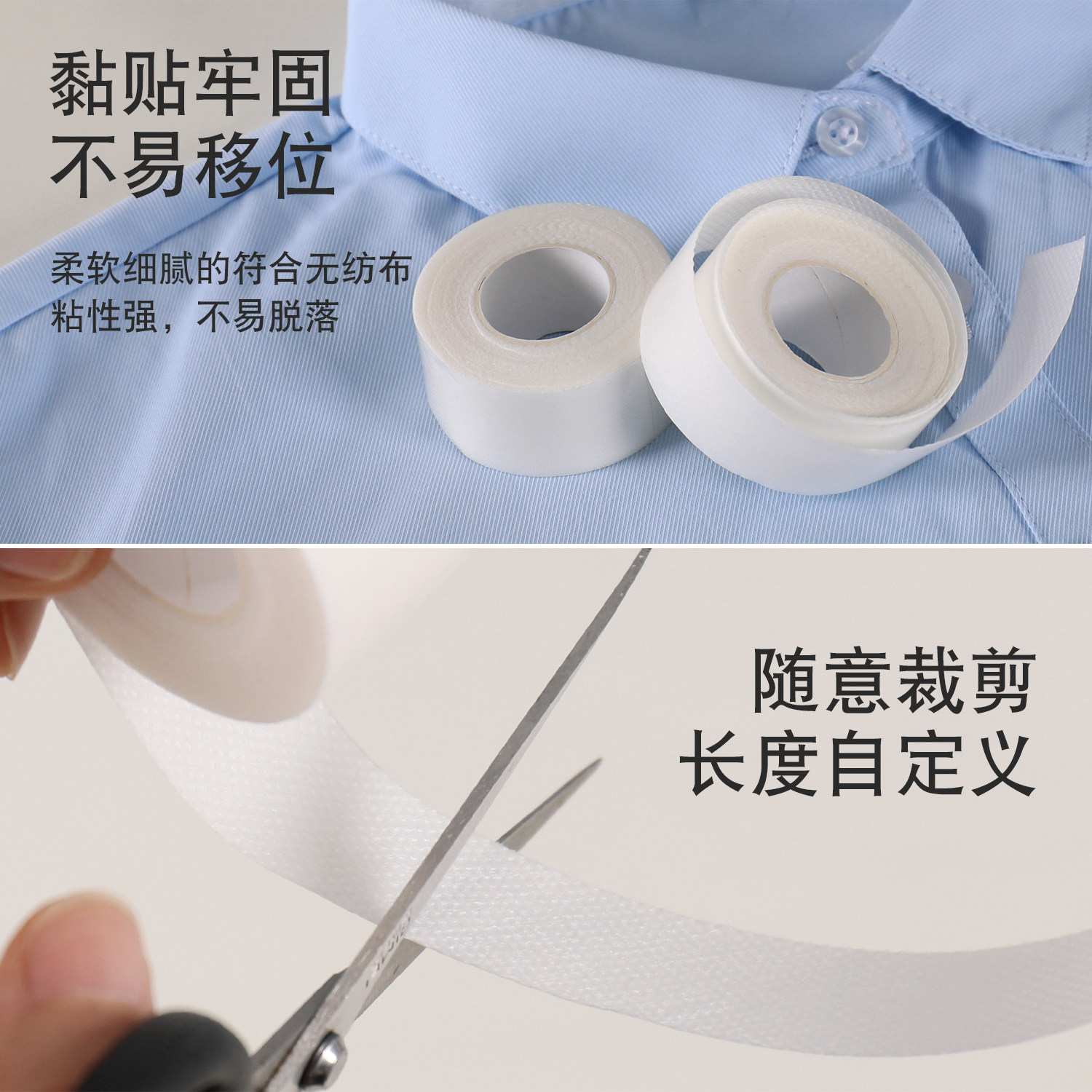 黏贴牢固
不易移位

柔软细腻的符合无纺布
粘性强，不易脱落

随意裁剪
长度自定义