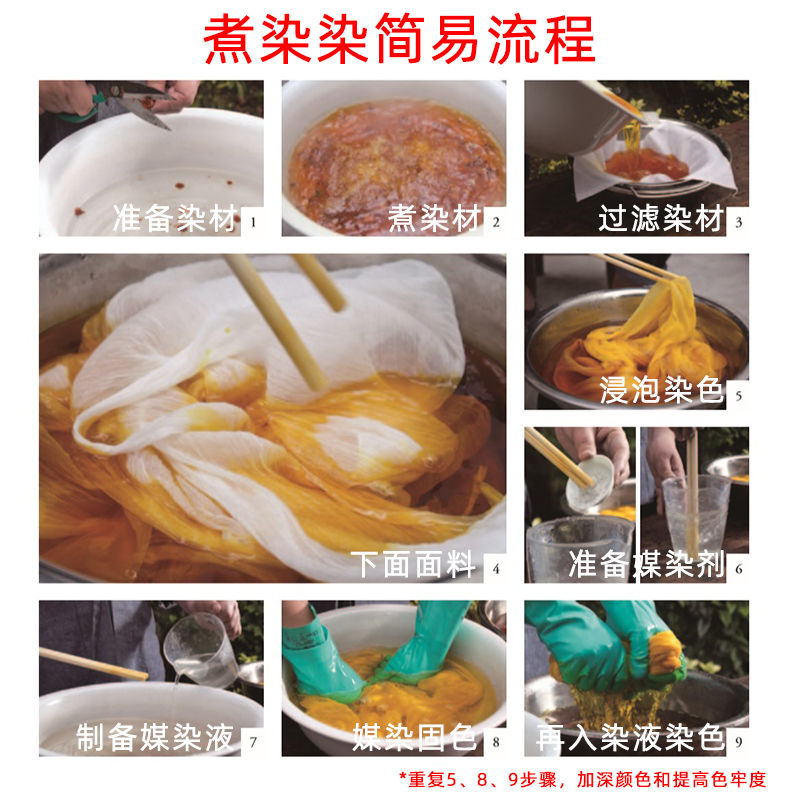 煮染染简易流程

准备染材 1

煮染材 2

过滤染材 3

下面面料 4

浸泡染色 5

准备媒染剂 6

制备媒染液 7

媒染固色 8

再入染液染色 9

*重复5、8、9步骤，加深颜色和提高色牢度