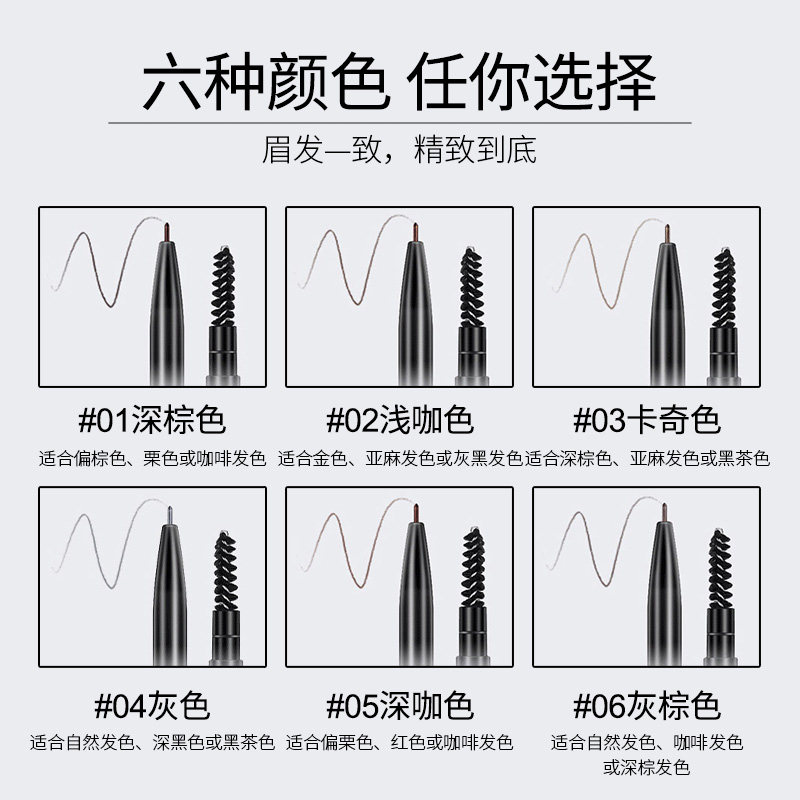 六种颜色 任你选择

眉发一致，精致到底

#01深棕色
适合偏棕色、栗色或咖啡发色

#02浅咖色
适合金色、亚麻发色或灰黑发色

#03卡奇色
适合深棕色、亚麻发色或黑茶色

#04灰色
适合自然发色、深黑色或黑茶色

#05深咖色
适合偏栗色、红色或咖啡发色

#06灰棕色
适合自然发色、咖啡发色或深棕发色