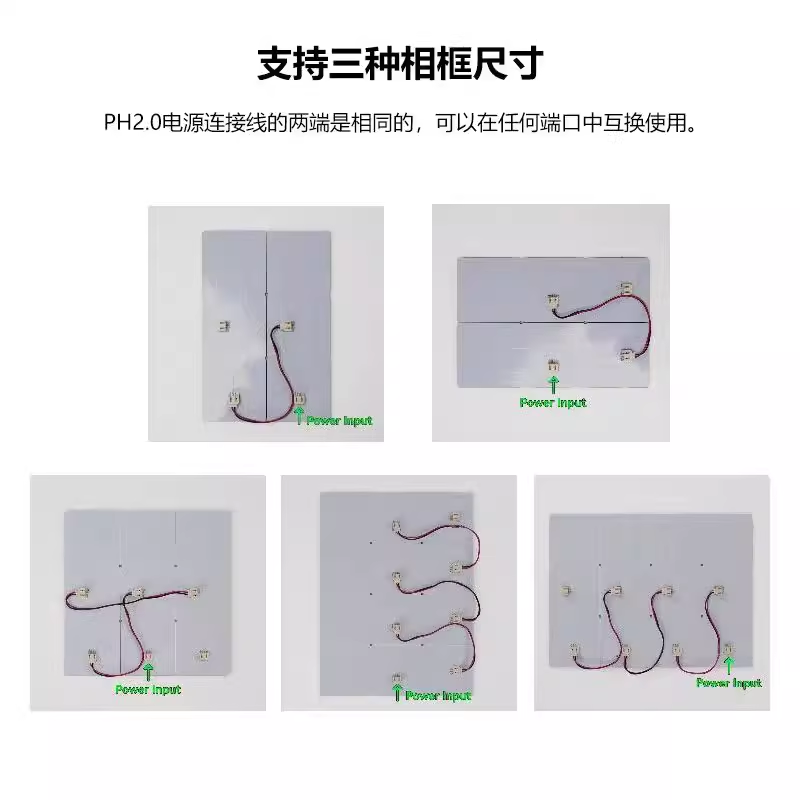 支持三种相框尺寸

PH2.0电源连接线的两端是相同的，可以在任何端口中互换使用。

Power Input

Power Input

Power Input

Power Input

Power Input